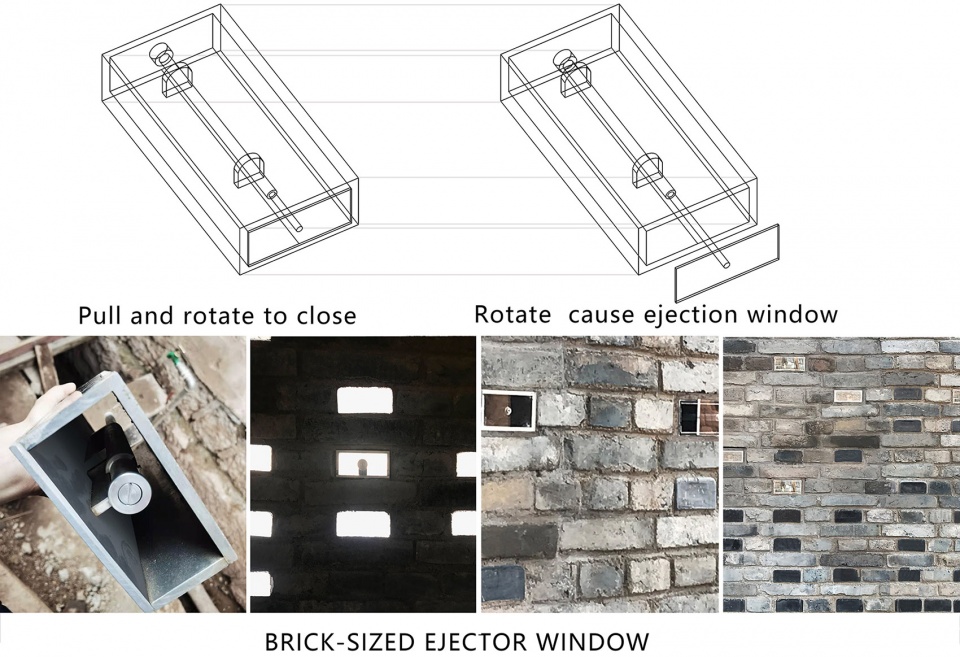 Pull and rotate to close

Rotate  cause ejection window

BRICK-SIZED EJECTOR WINDOW