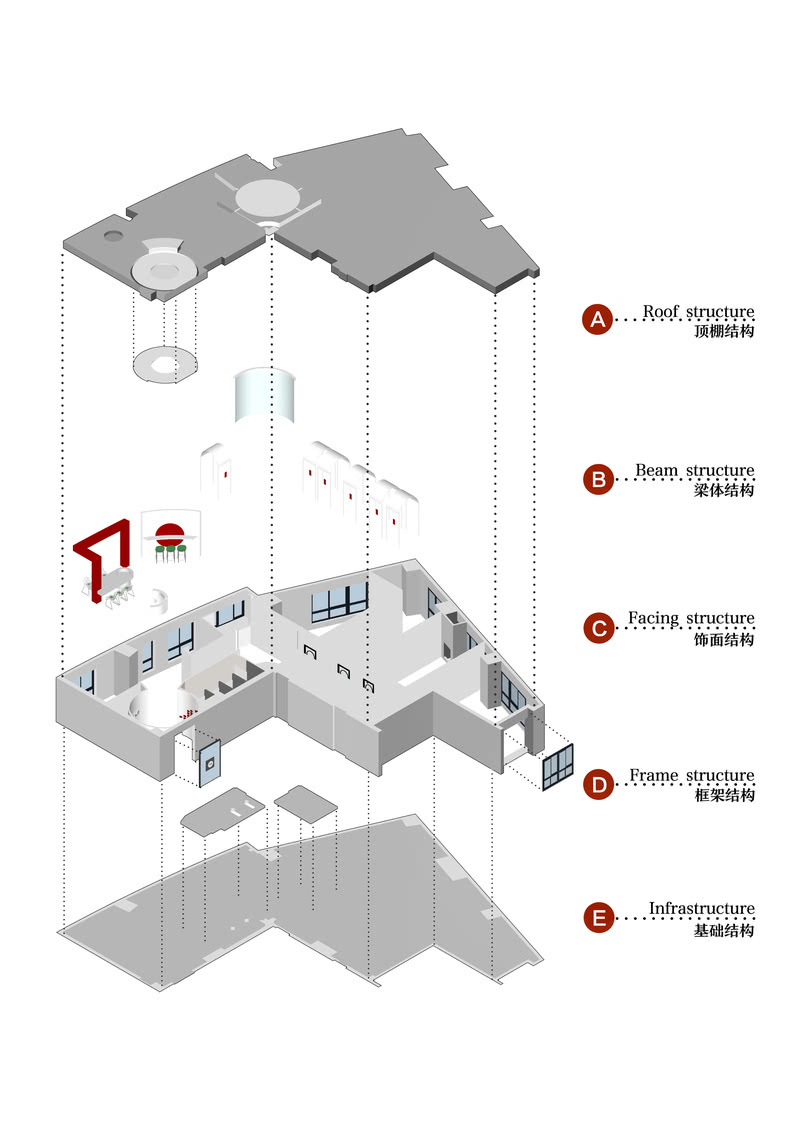 A Roof structure
顶棚结构

B Beam structure
梁体结构

C Facing structure
饰面结构

D Frame structure
框架结构

E Infrastructure
基础结构