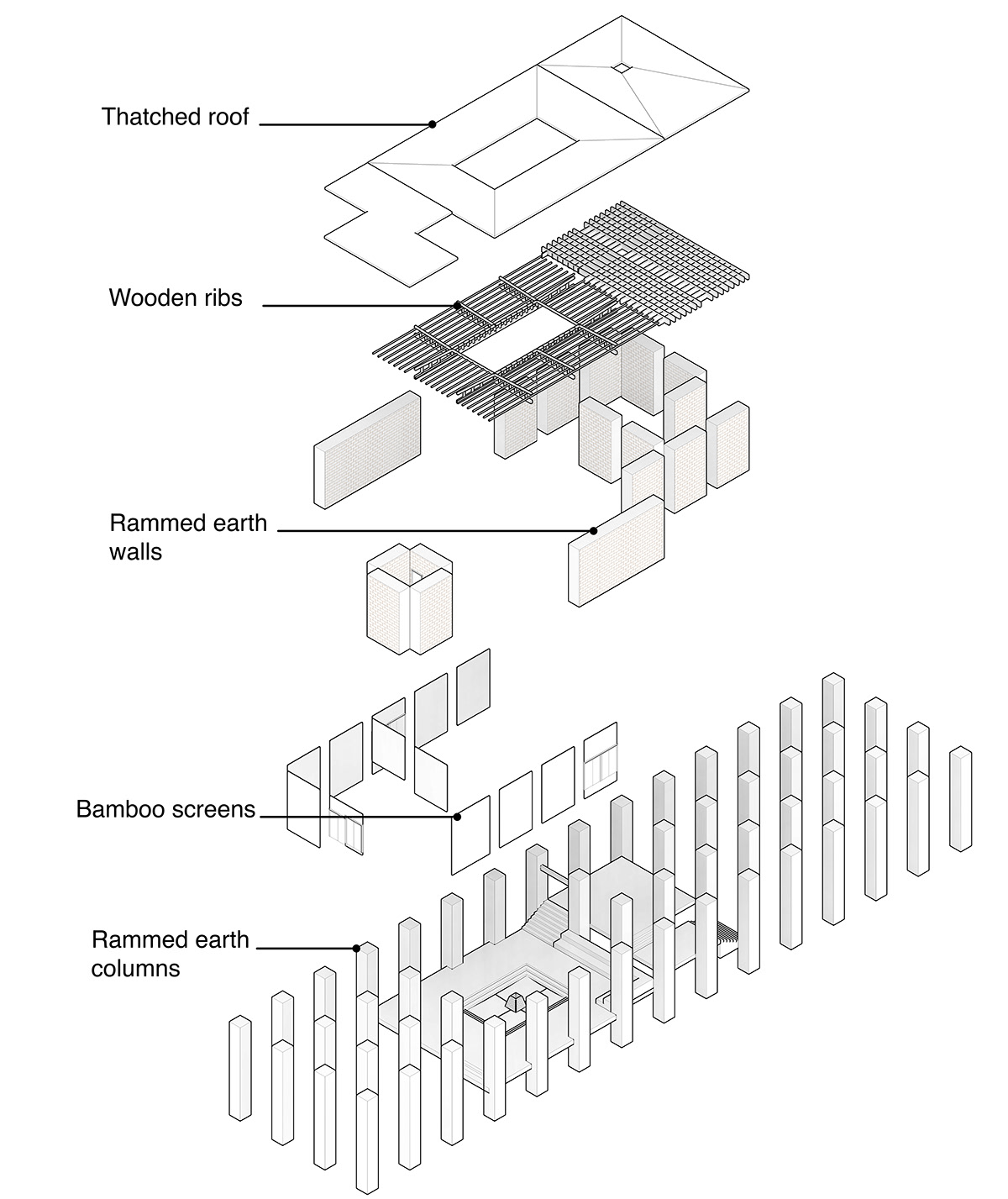 Thatched roof

Wooden ribs

Rammed earth walls

Bamboo screens

Rammed earth columns