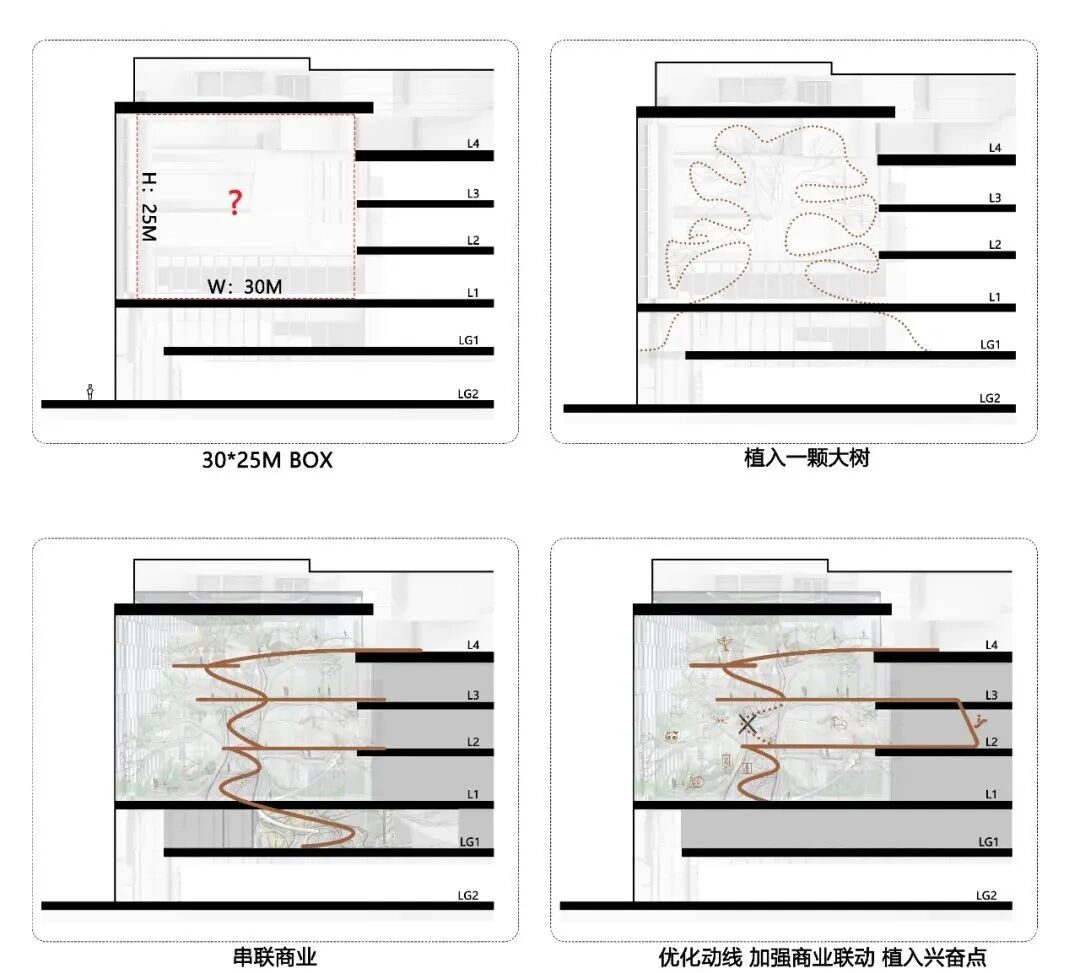 H: 25M

?

W: 30M

L4
L3
L2
L1
LG1
LG2

30*25M BOX

L4
L3
L2
L1
LG1
LG2

植入一颗大树

L4
L3
L2
L1
LG1
LG2

串联商业

L4
L3
L2
L1
LG1
LG2

优化动线 加强商业联动 植入兴奋点