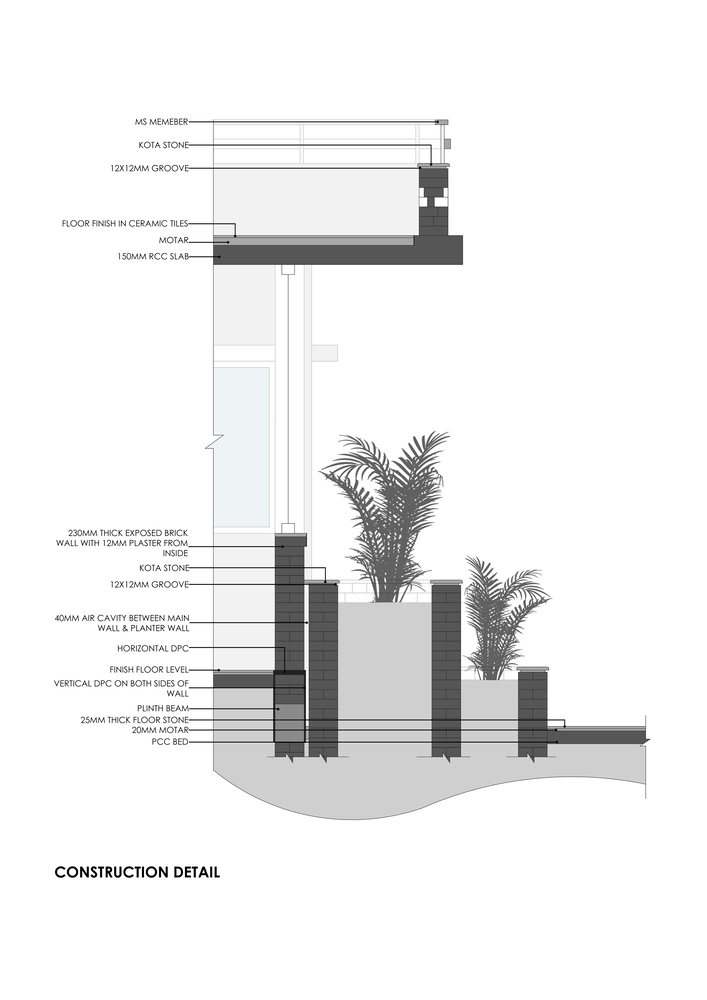 MS MEMEBER
KOTA STONE
12X12MM GROOVE
FLOOR FINISH IN CERAMIC TILES
MOTAR
150MM RCC SLAB

230MM THICK EXPOSED BRICK WALL WITH 12MM PLASTER FROM INSIDE
KOTA STONE
12X12MM GROOVE
40MM AIR CAVITY BETWEEN MAIN WALL & PLANTER WALL
HORIZONTAL DPC
FINISH FLOOR LEVEL
VERTICAL DPC ON BOTH SIDES OF WALL
PLINTH BEAM
25MM THICK FLOOR STONE
20MM MOTAR
PCC BED

CONSTRUCTION DETAIL