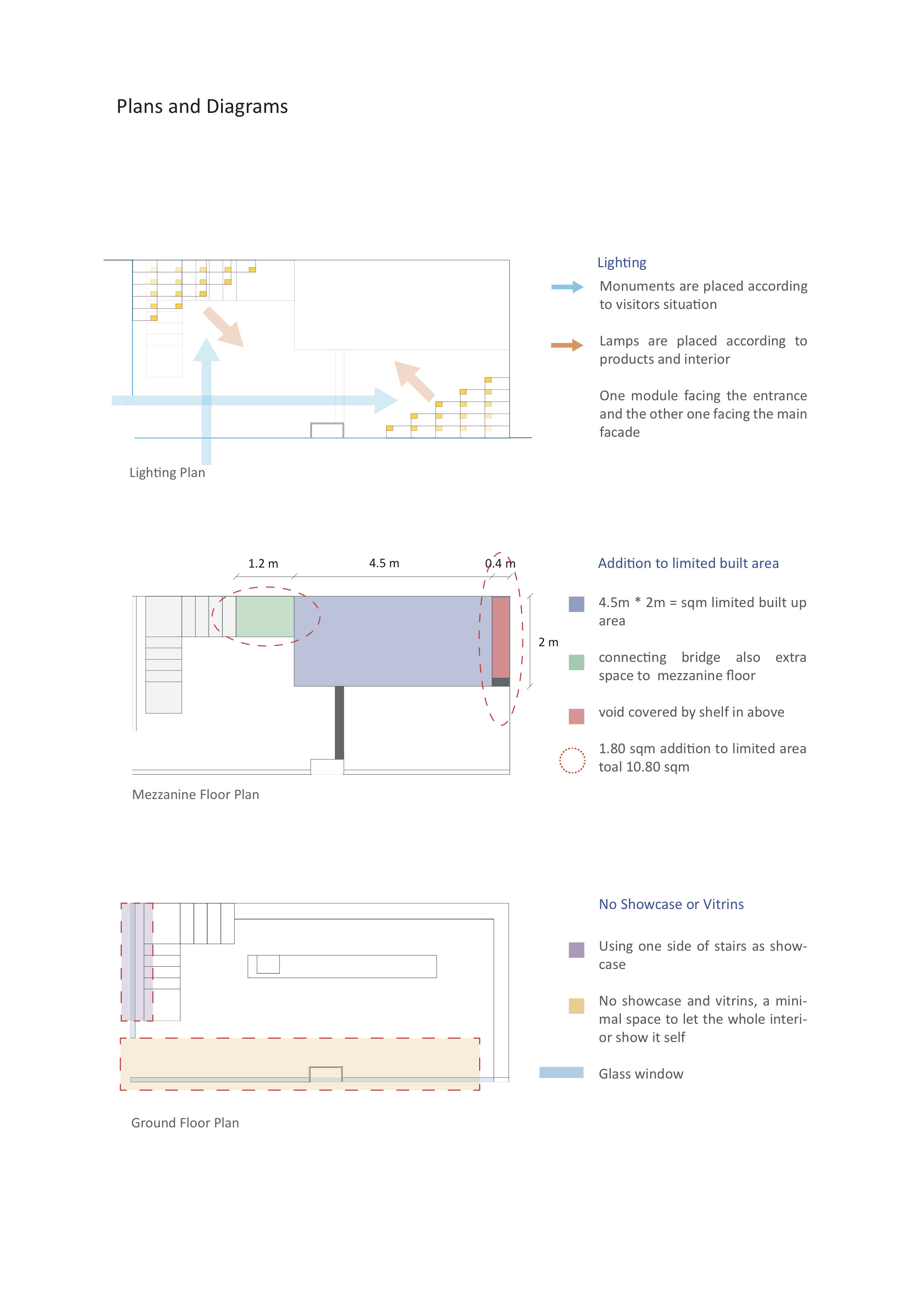 Plans and Diagrams

Lighting Plan

Lighting

Monuments are placed according to visitors situation

Lamps are placed according to products and interior

One module facing the entrance and the other one facing the main facade

1.2 m

4.5 m

0.4 m

2 m

Mezzanine Floor Plan

Addition to limited built area

4.5m * 2m = sqm limited built up area

connecting bridge also extra space to mezzanine floor

void covered by shelf in above

1.80 sqm addition to limited area toal 10.80 sqm

Ground Floor Plan

No Showcase or Vitrins

Using one side of stairs as showcase

No showcase and vitrins, a minimal space to let the whole interior show it self

Glass window