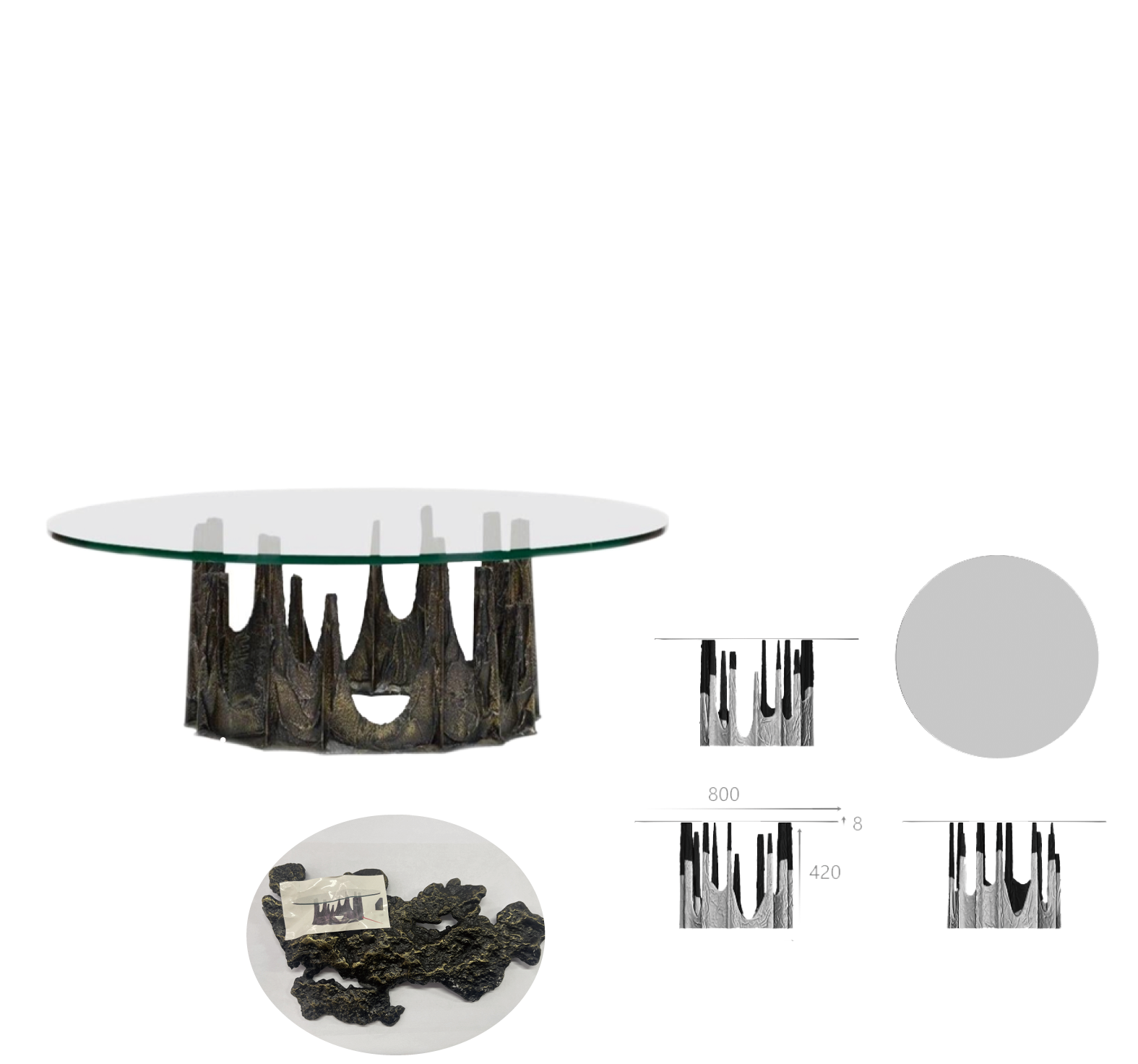 800
8
420