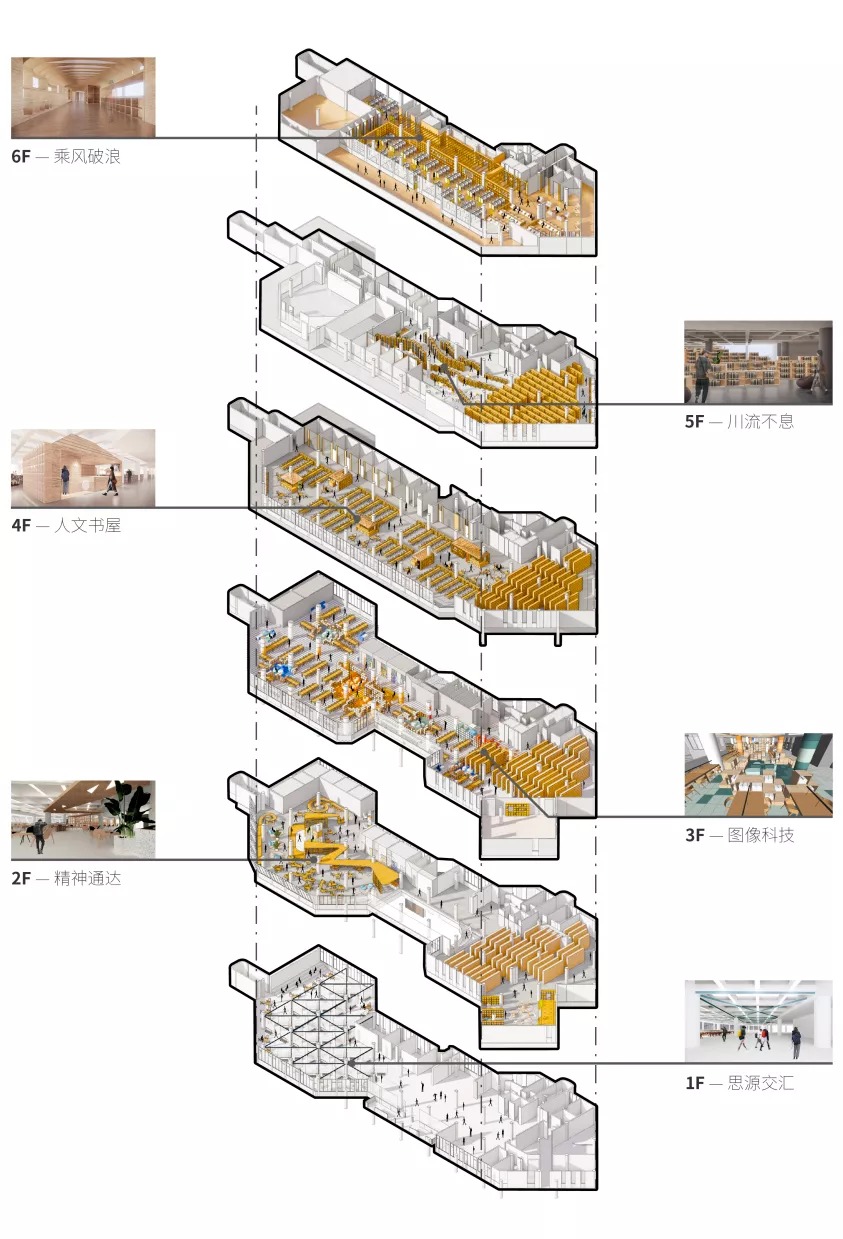 6F — 乘风破浪

5F — 川流不息

4F — 人文书屋

3F — 图像科技

2F — 精神通达

1F — 思源交汇