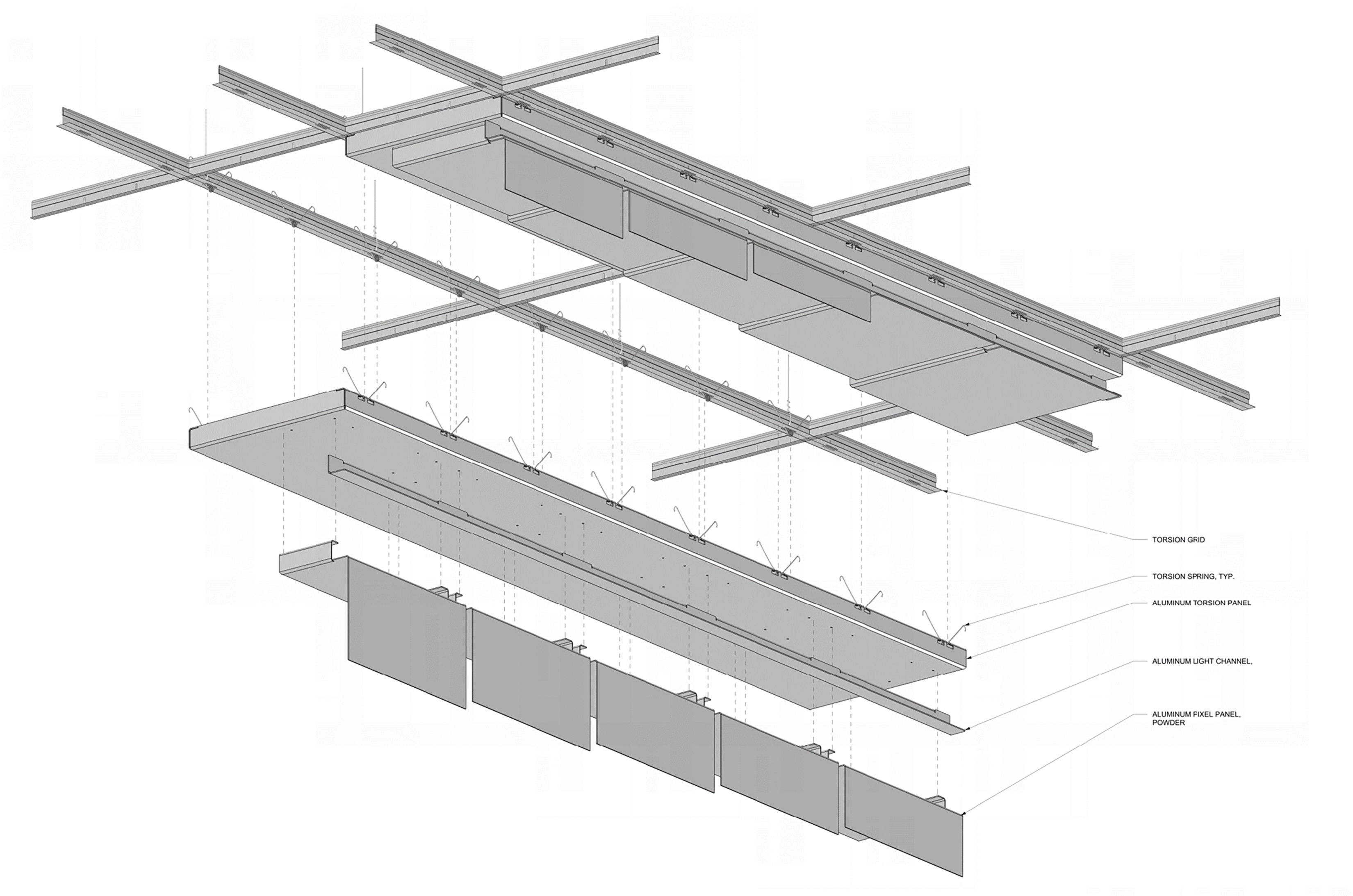 TORSION GRID

TORSION SPRING, TYP.

ALUMINUM TORSION PANEL

ALUMINUM LIGHT CHANNEL,

ALUMINUM FIXEL PANEL, POWDER