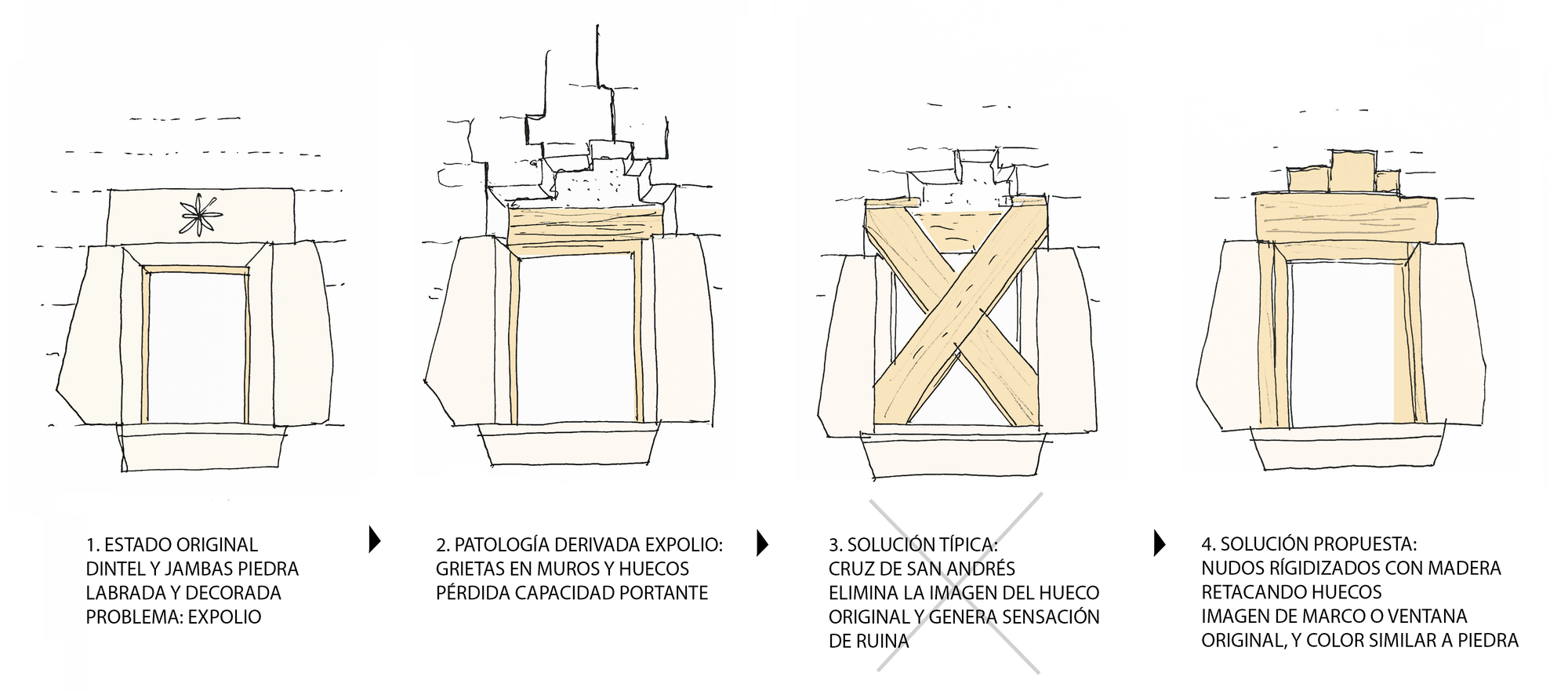 1. ESTADO ORIGINAL
DINTEL Y JAMBAS PIEDRA
LABRADA Y DECORADA
PROBLEMA: EXPOLIO

2. PATOLOGÍA DERIVADA EXPOLIO:
GRIETAS EN MUROS Y HUECOS
PÉRDIDA CAPACIDAD PORTANTE

3. SOLUCIÓN TÍPICA:
CRUZ DE SAN ANDRÉS
ELIMINA LA IMAGEN DEL HUECO
ORIGINAL Y GENERA SENSACIÓN
DE RUINA

4. SOLUCIÓN PROPUESTA:
NUDOS RÍGIDIZADOS CON MADERA
RETACANDO HUECOS
IMAGEN DE MARCO O VENTANA
ORIGINAL, Y COLOR SIMILAR A PIEDRA