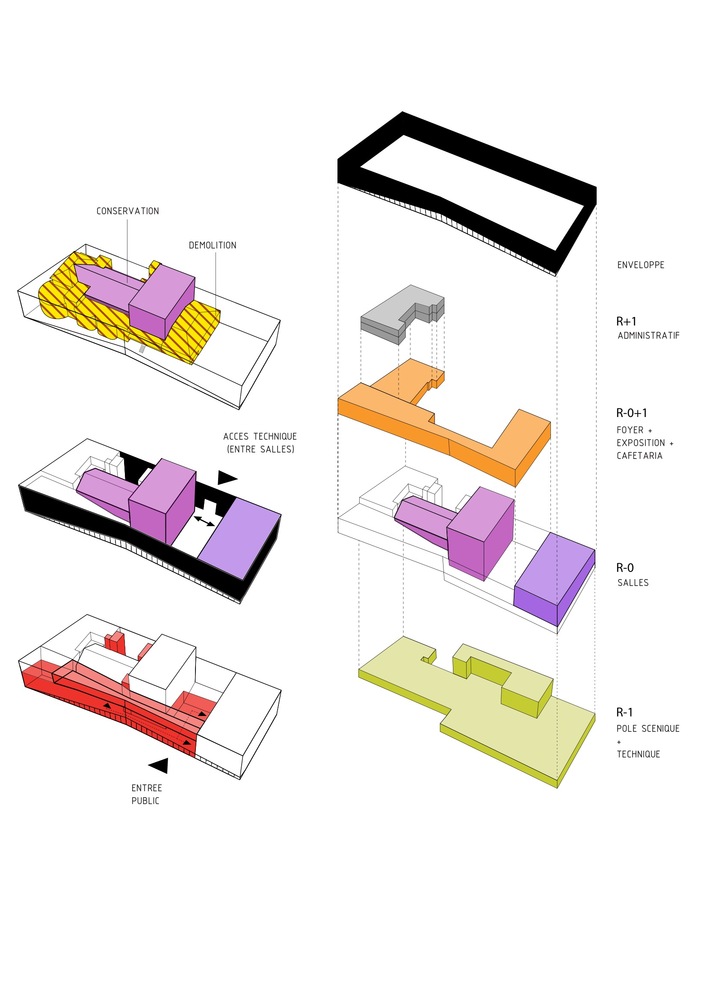 CONSERVATION

DEMOLITION

ACCES TECHNIQUE
(ENTRE SALLES)

ENTREE
PUBLIC

ENVELOPPE

R+1
ADMINISTRATIF

R-0+1
FOYER +
EXPOSITION +
CAFETARIA

R-0
SALLES

R-1
POLE SCENIQUE
+
TECHNIQUE