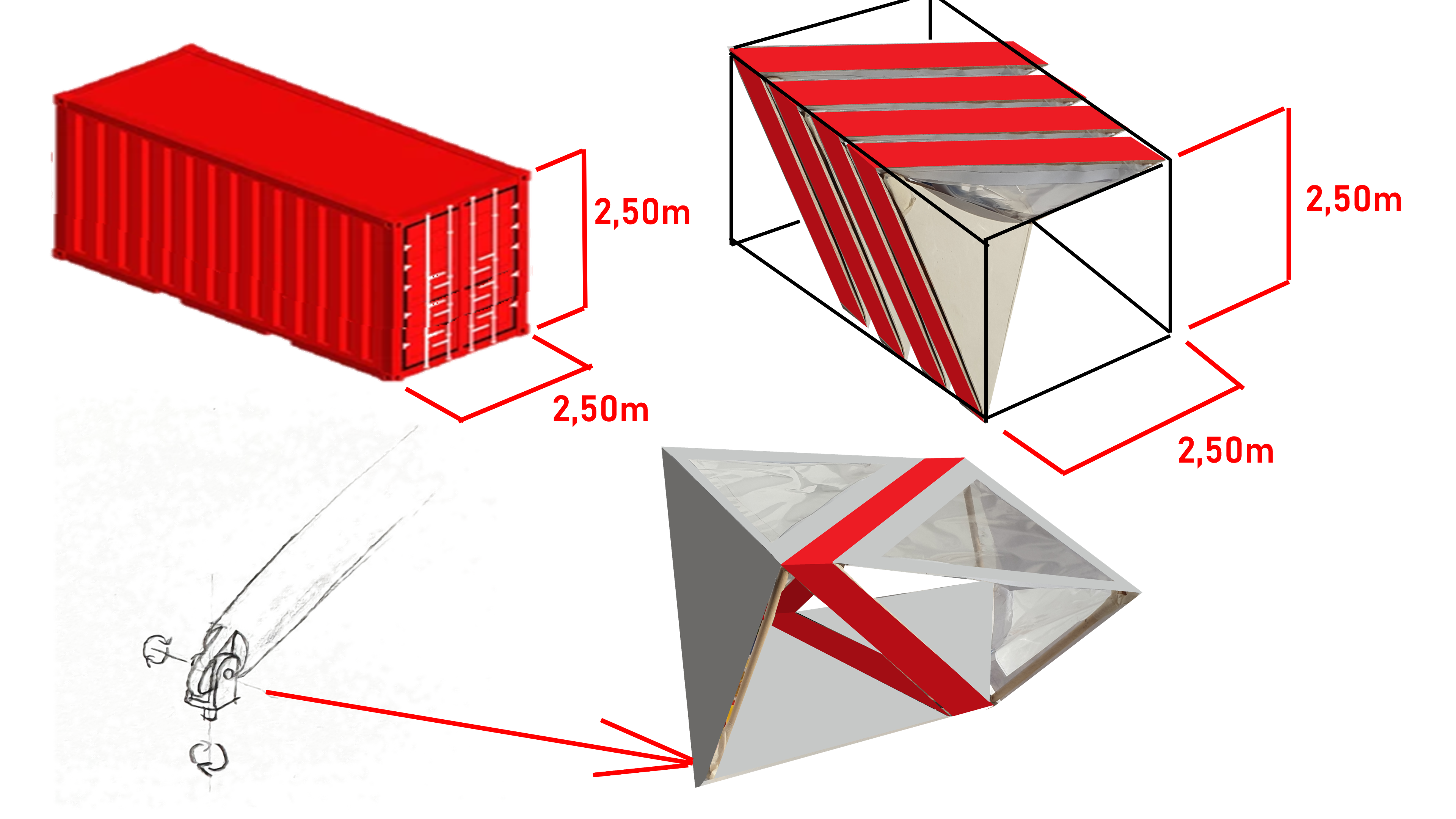 2,50m

2,50m

2,50m

2,50m