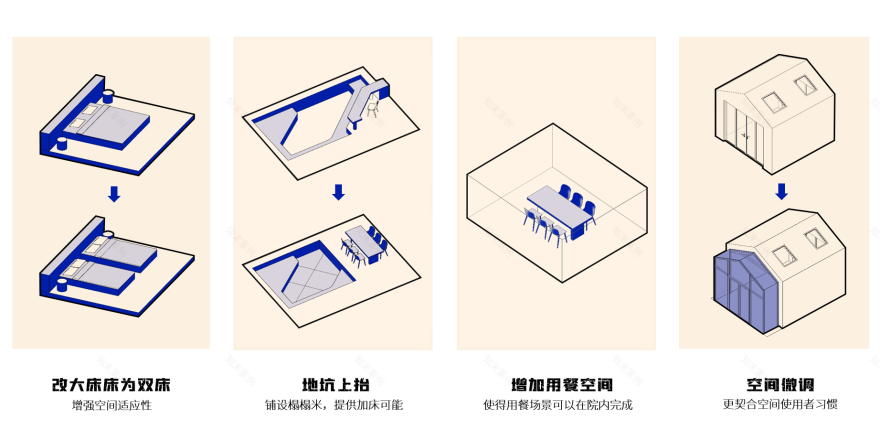 改大床床为双床
增强空间适应性

地坑上抬
铺设榻榻米，提供加床可能

增加用餐空间
使得用餐场景可以在院内完成

空间微调
更契合空间使用者习惯