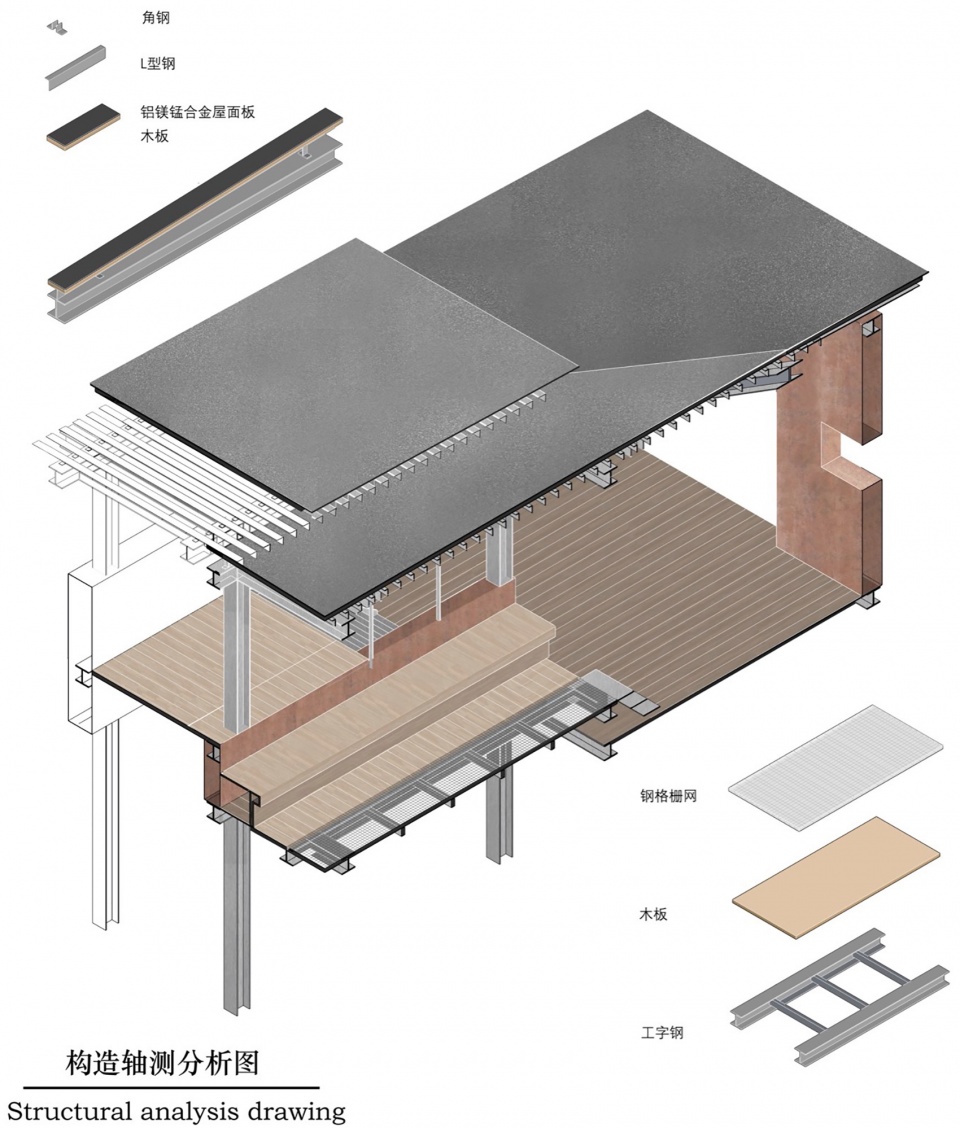 角钢

L型钢

铝镁锰合金屋面板
木板

钢格栅网

木板

工字钢

构造轴测分析图

Structural analysis drawing