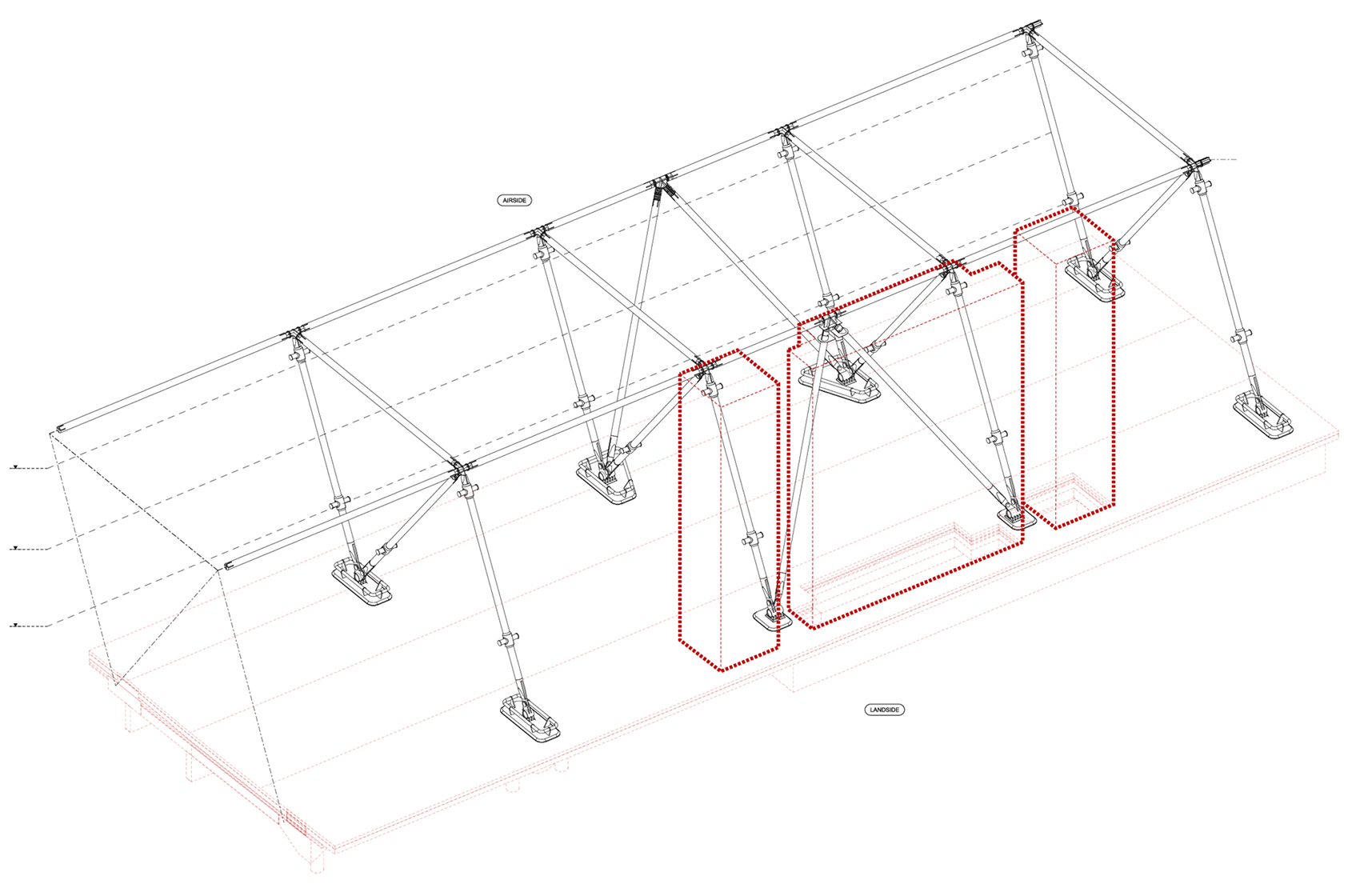 AIRSIDE

LANDSIDE