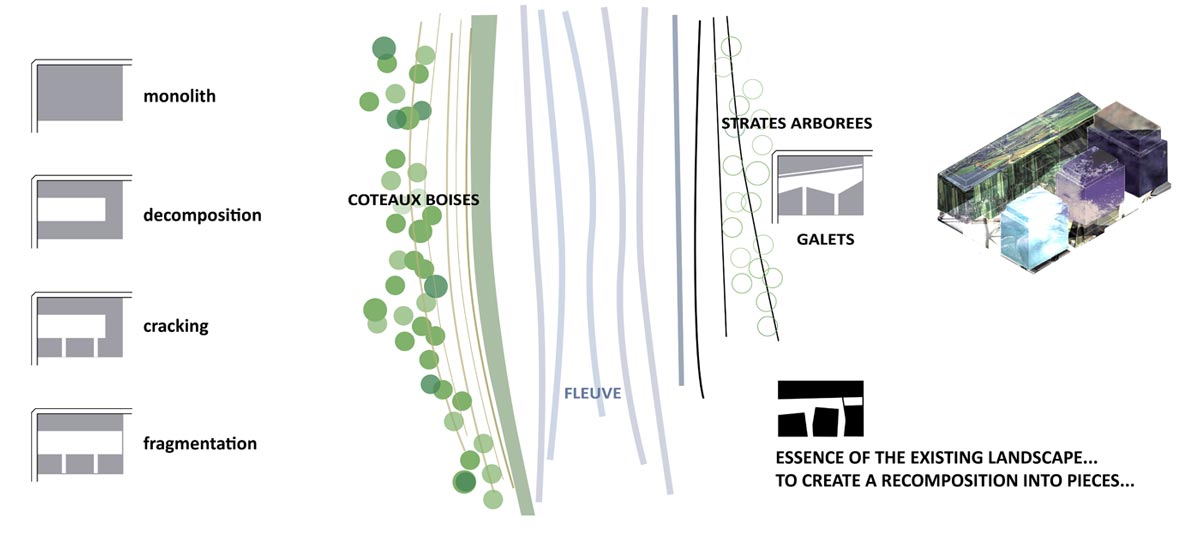 monolith

decomposition

cracking

fragmentation

COTEAUX BOISES

FLEUVE

STRATES ARBOREES

GALETS

ESSENCE OF THE EXISTING LANDSCAPE...
TO CREATE A RECOMPOSITION INTO PIECES...