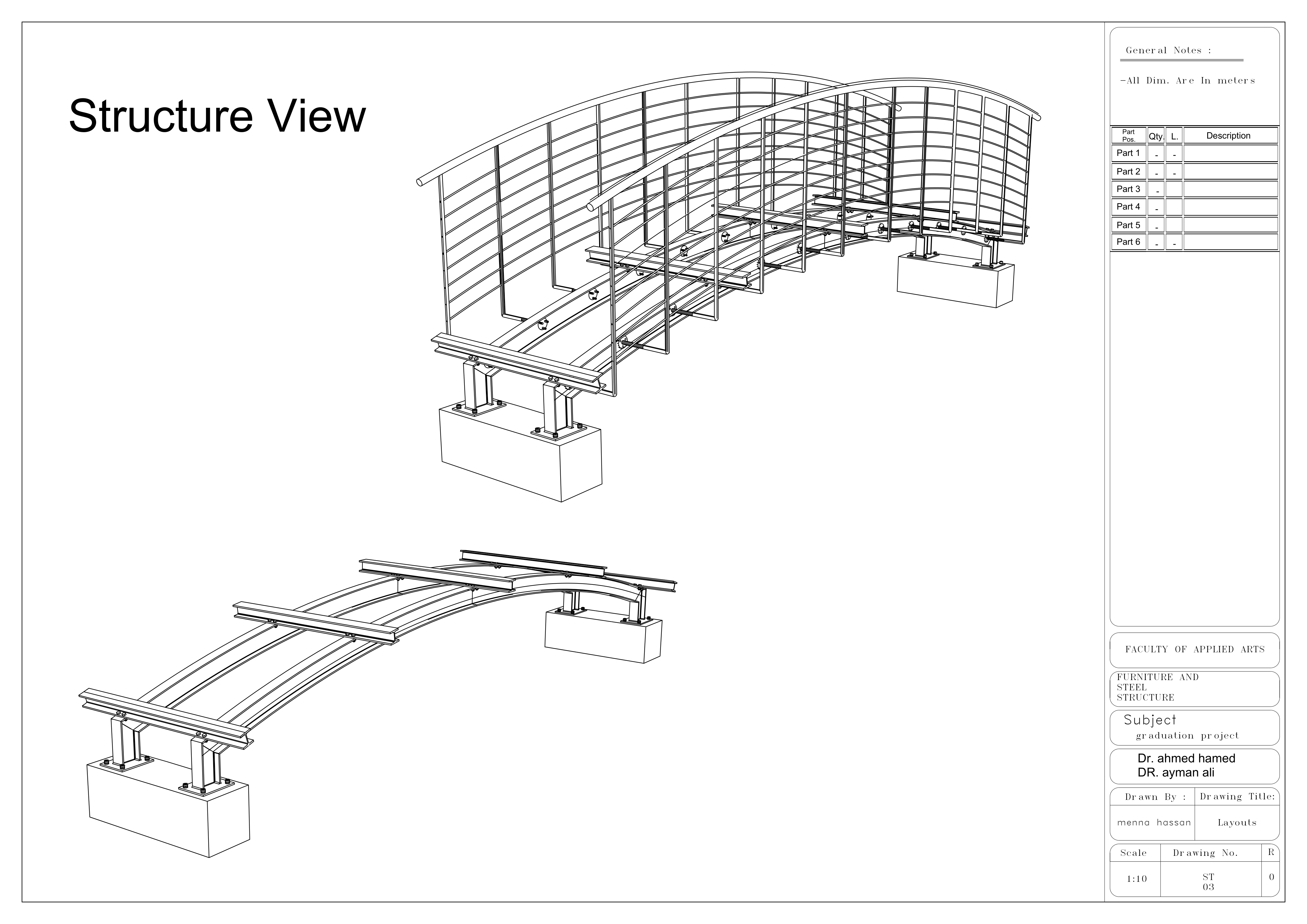 Structure View

General Notes :

-All Dim. Are In meters

| Part Pos. | Qty. | L. | Description |
|---|---|---|---|
| Part 1 | - | - | |
| Part 2 | - | - | |
| Part 3 | - | | |
| Part 4 | - | | |
| Part 5 | - | | |
| Part 6 | - | - | |

FACULTY OF APPLIED ARTS

FURNITURE AND STEEL STRUCTURE

Subject
graduation project

Dr. ahmed hamed
DR. ayman ali

| Drawn By : | Drawing Title: |
|---|---|
| menna hassan | Layouts |

| Scale | Drawing No. | R |
|---|---|---|
| 1:10 | ST 03 | 0 |