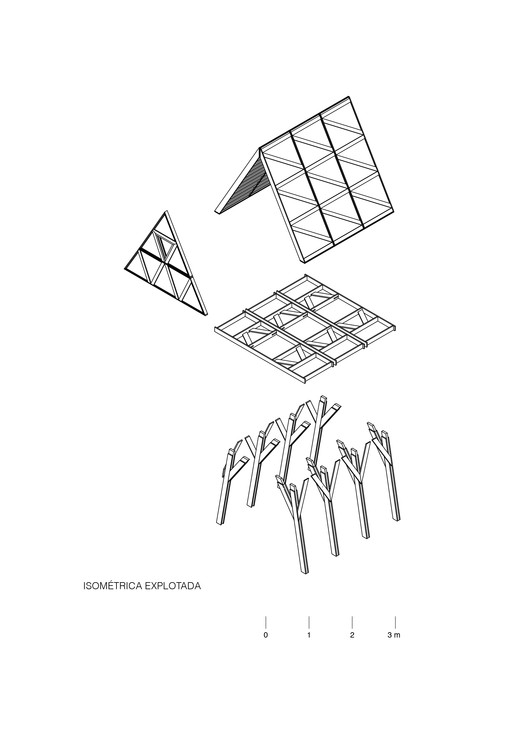 ISOMÉTRICA EXPLOTADA

0 1 2 3 m