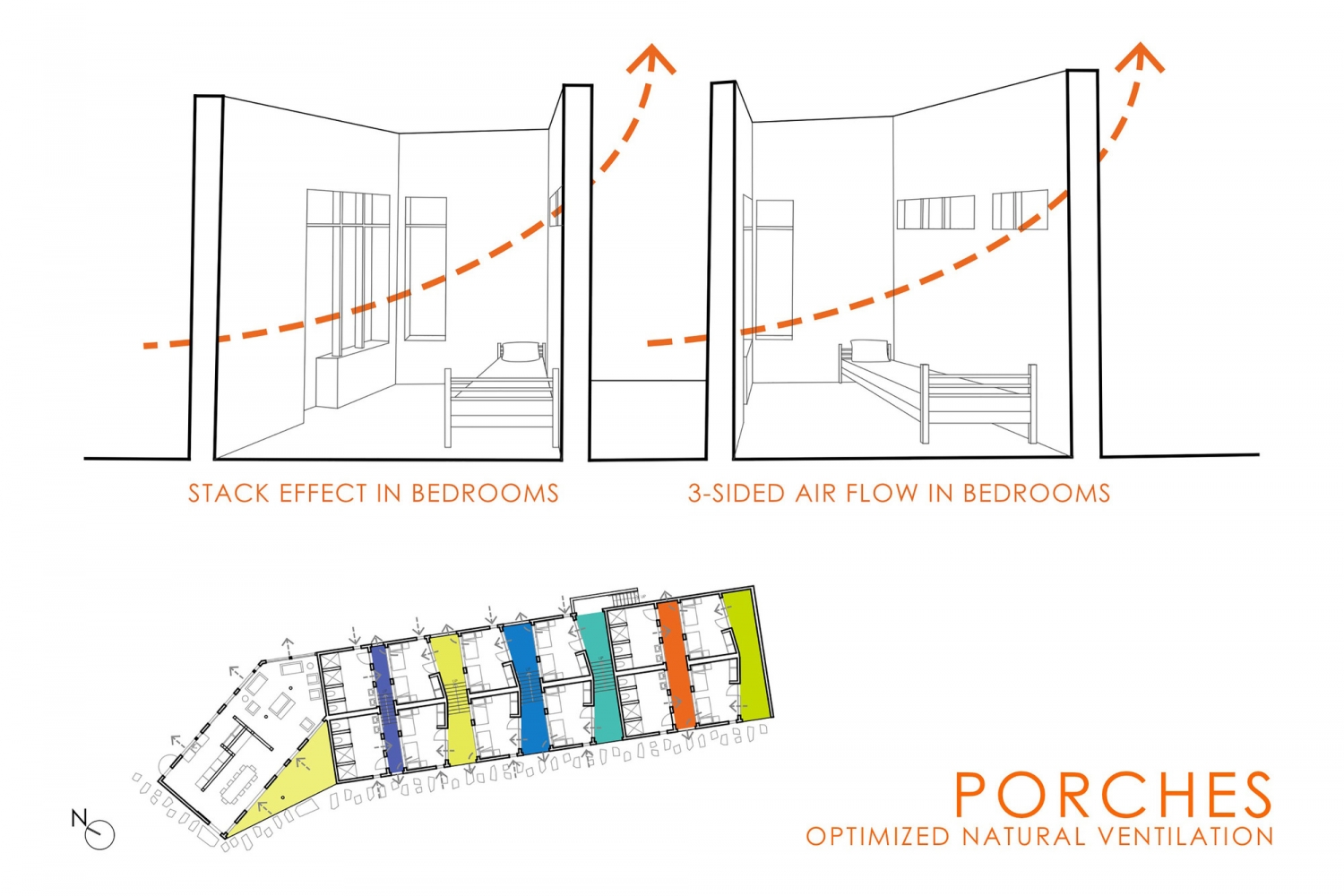 STACK EFFECT IN BEDROOMS

3-SIDED AIR FLOW IN BEDROOMS

N

PORCHES
OPTIMIZED NATURAL VENTILATION