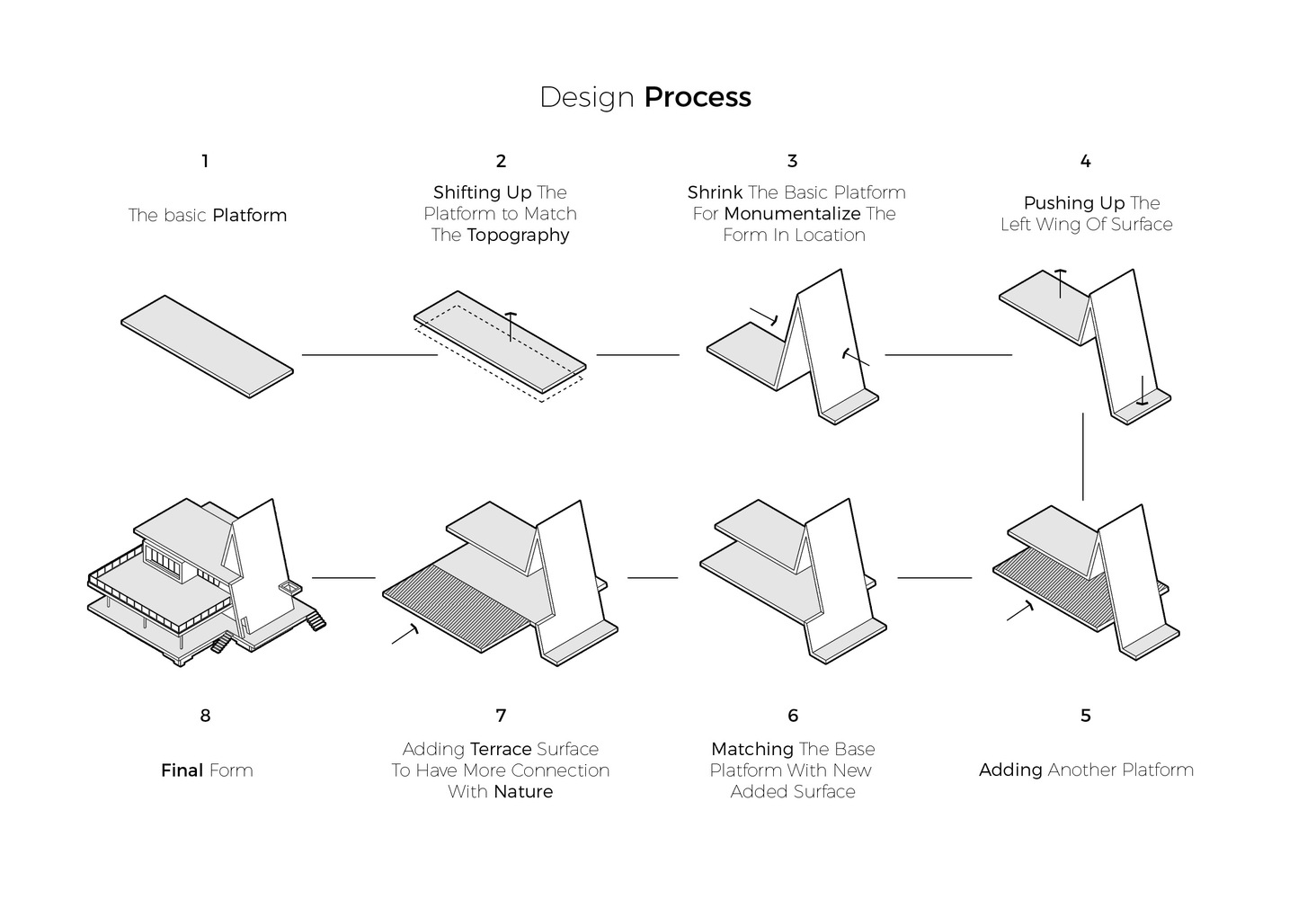 Design Process

1

The basic Platform

2

Shifting Up The Platform to Match The Topography

3

Shrink The Basic Platform For Monumentalize The Form In Location

4

Pushing Up The Left Wing Of Surface

8

Final Form

7

Adding Terrace Surface To Have More Connection With Nature

6

Matching The Base Platform With New Added Surface

5

Adding Another Platform