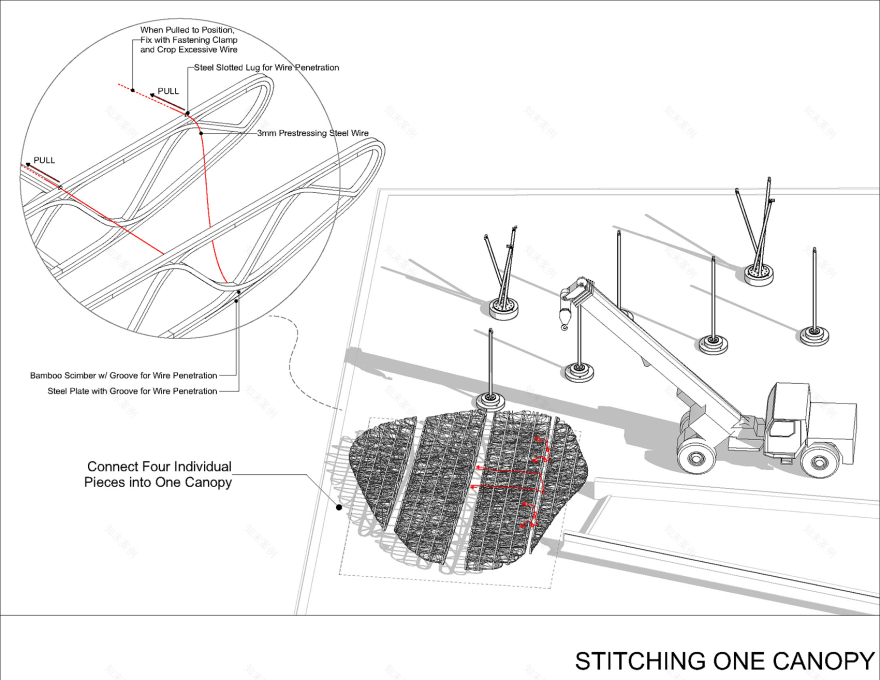 When Pulled to Position, Fix with Fastening Clamp and Crop Excessive Wire

Steel Slotted Lug for Wire Penetration

PULL

3mm Prestressing Steel Wire

PULL

Bamboo Scimber w/ Groove for Wire Penetration

Steel Plate with Groove for Wire Penetration

Connect Four Individual Pieces into One Canopy

STITCHING ONE CANOPY