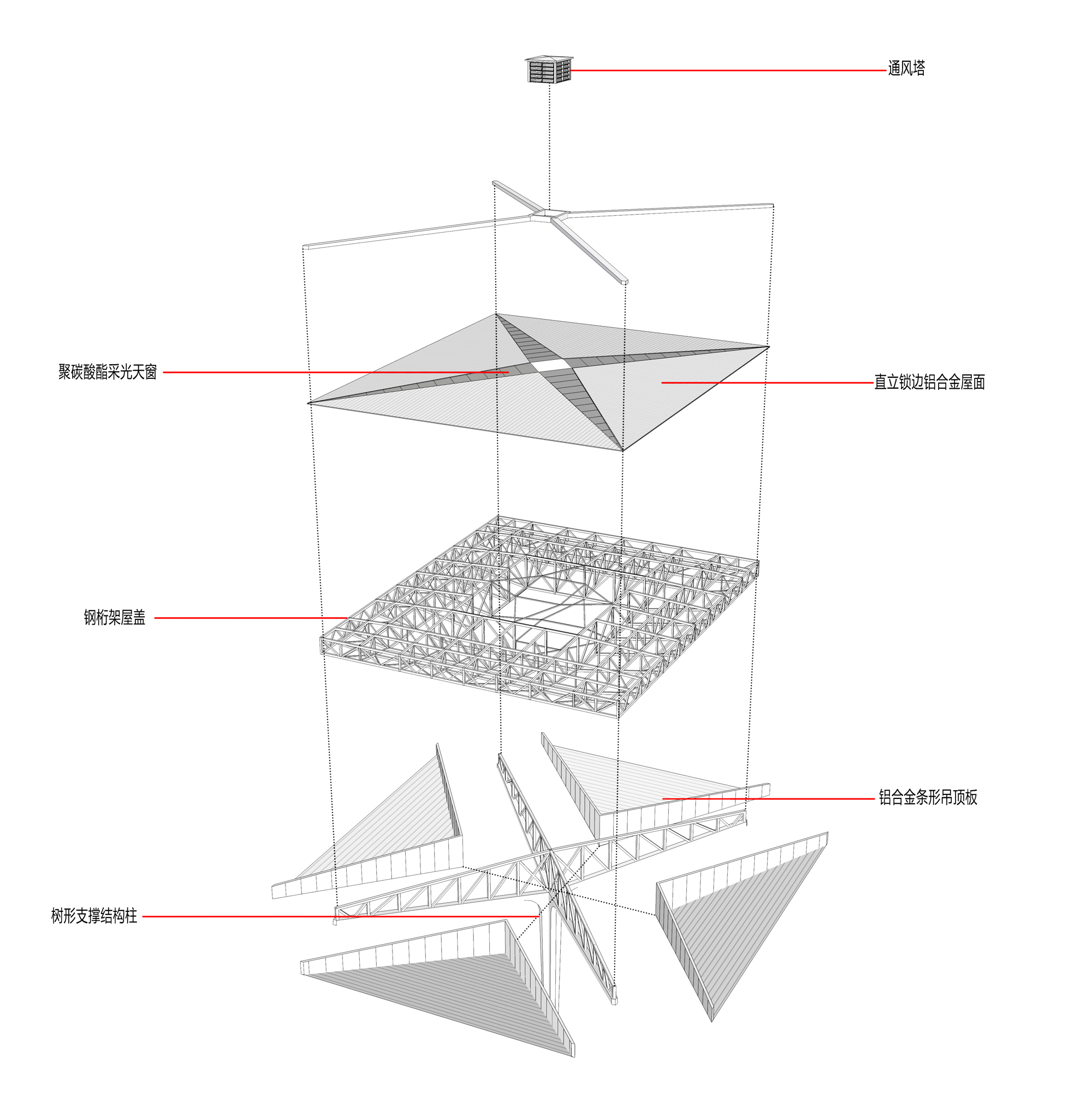 通风塔

聚碳酸酯采光天窗

直立锁边铝合金屋面

钢桁架屋盖

铝合金条形吊顶板

树形支撑结构柱