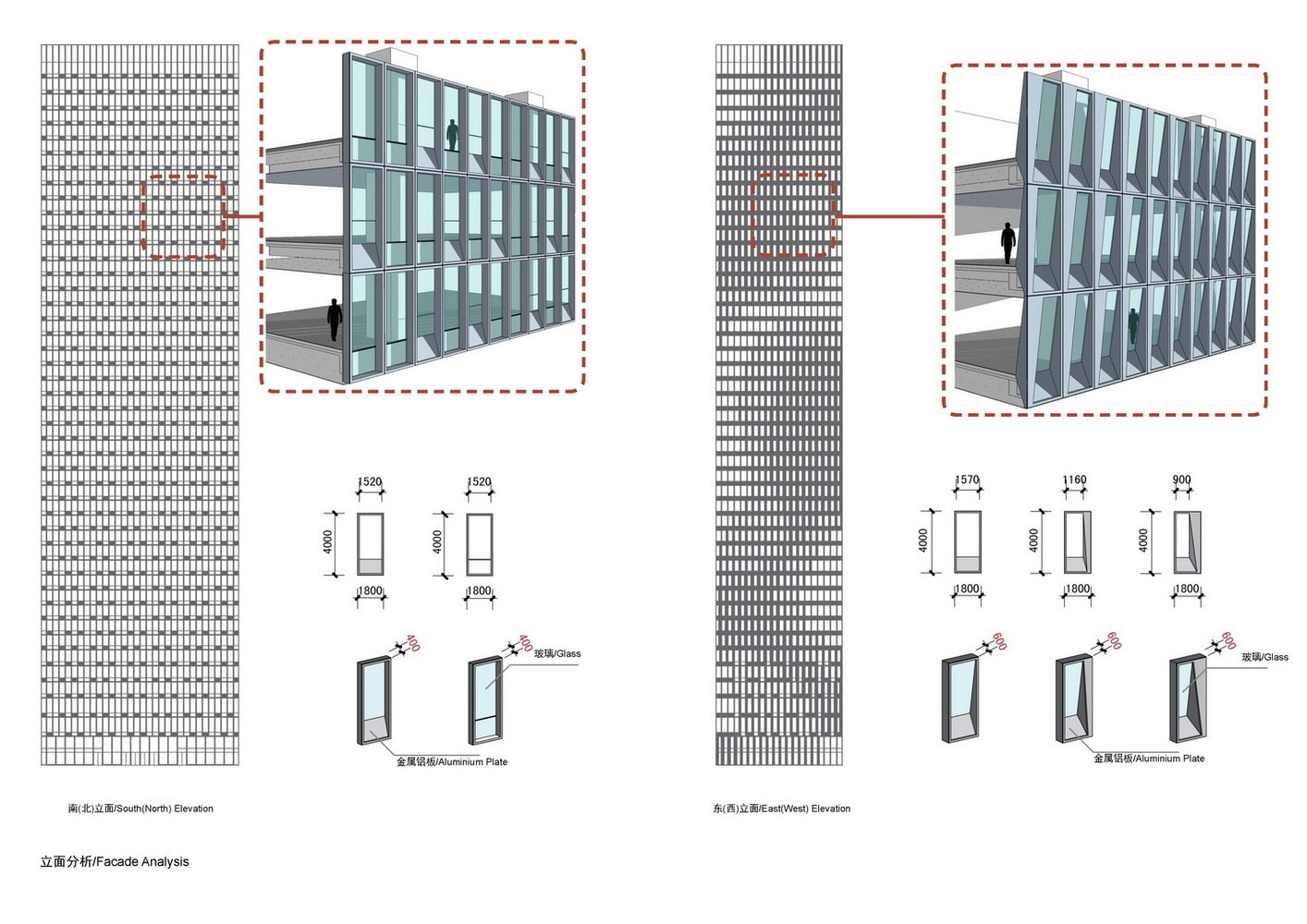 1520
1520
4000
4000
1800
1800
400
400
玻璃/Glass
金属铝板/Aluminium Plate

南(北)立面/South(North) Elevation

1570
1160
900
4000
4000
4000
1800
1800
1800
600
600
600
玻璃/Glass
金属铝板/Aluminium Plate

东(西)立面/East(West) Elevation

立面分析/Facade Analysis