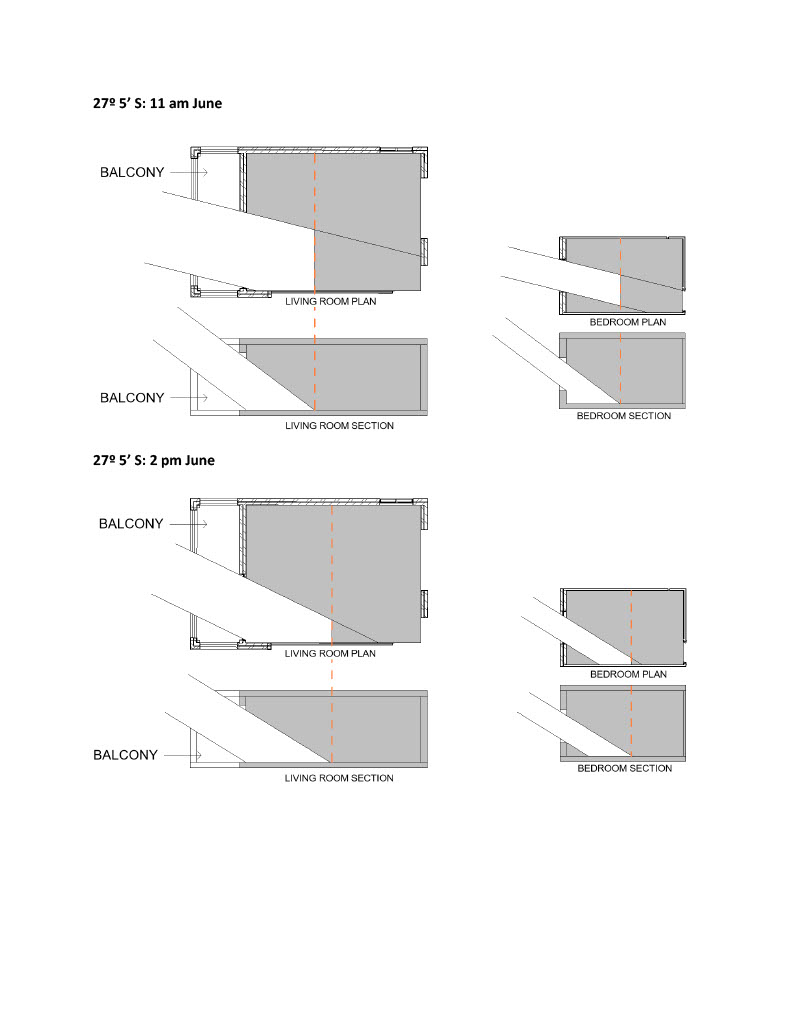 27º 5' S: 11 am June

BALCONY

LIVING ROOM PLAN

BEDROOM PLAN

BALCONY

LIVING ROOM SECTION

BEDROOM SECTION

27º 5' S: 2 pm June

BALCONY

LIVING ROOM PLAN

BEDROOM PLAN

BALCONY

LIVING ROOM SECTION

BEDROOM SECTION