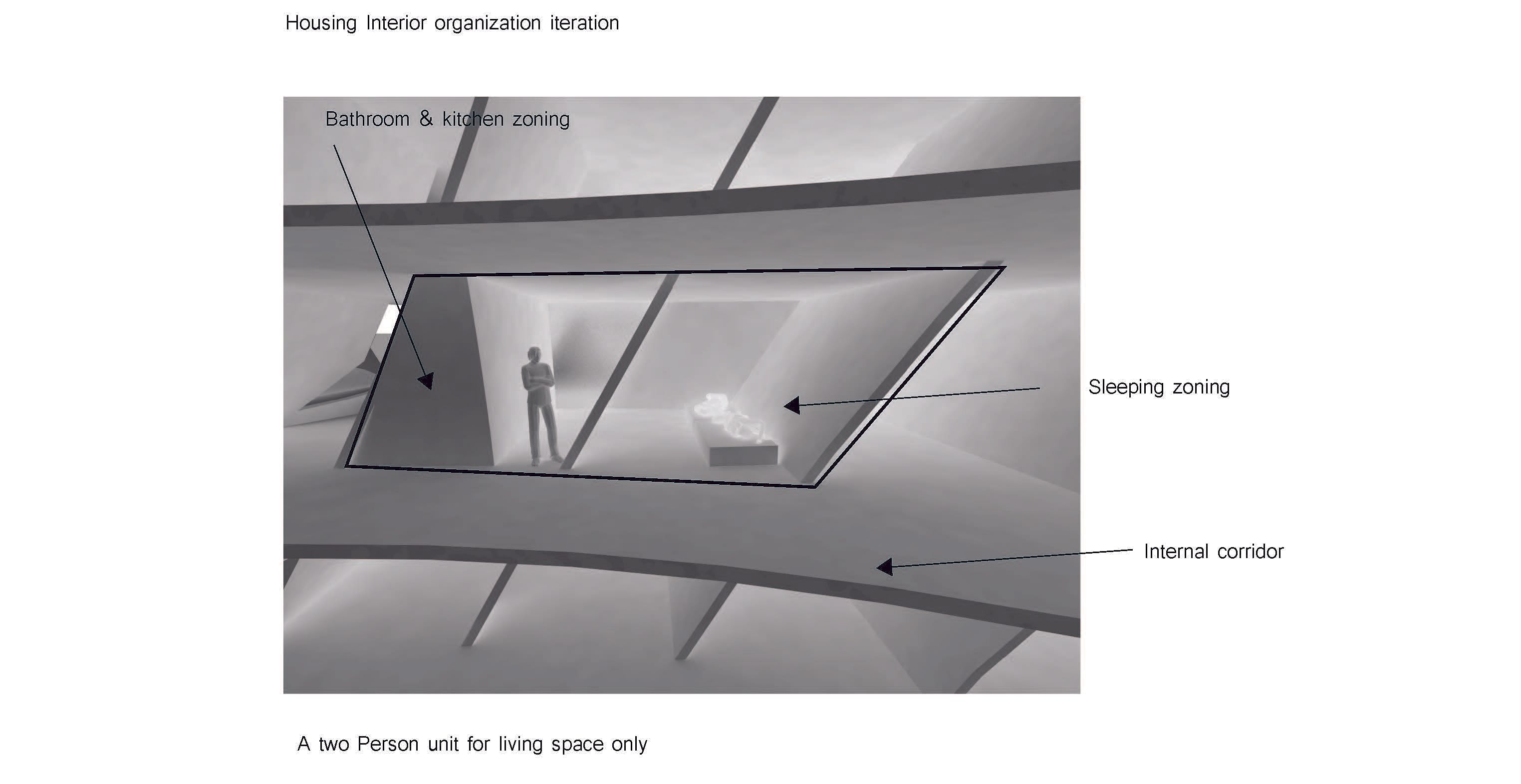 Housing Interior organization iteration

Bathroom & kitchen zoning

Sleeping zoning

Internal corridor

A two Person unit for living space only