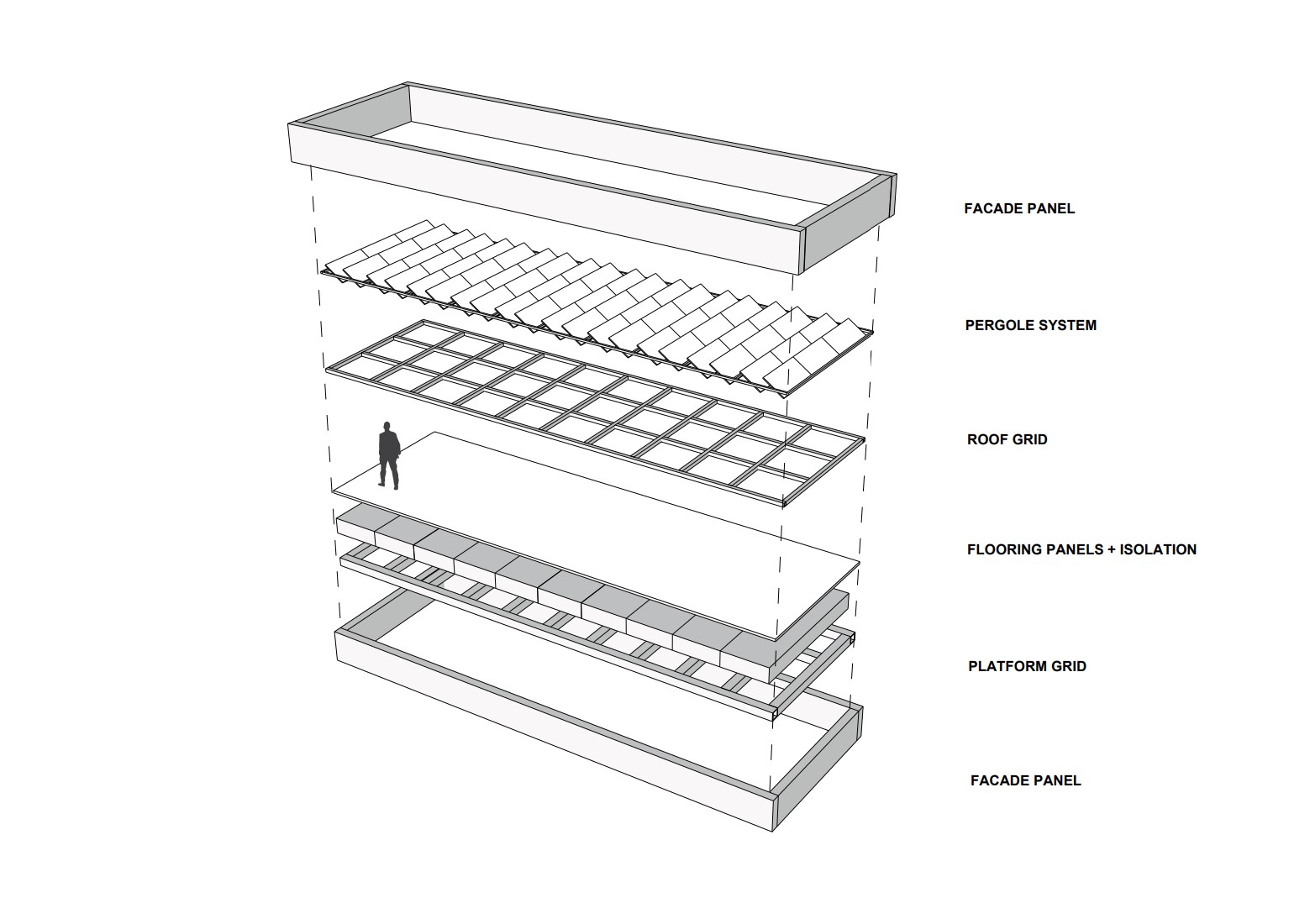 FACADE PANEL

PERGOLE SYSTEM

ROOF GRID

FLOORING PANELS + ISOLATION

PLATFORM GRID

FACADE PANEL