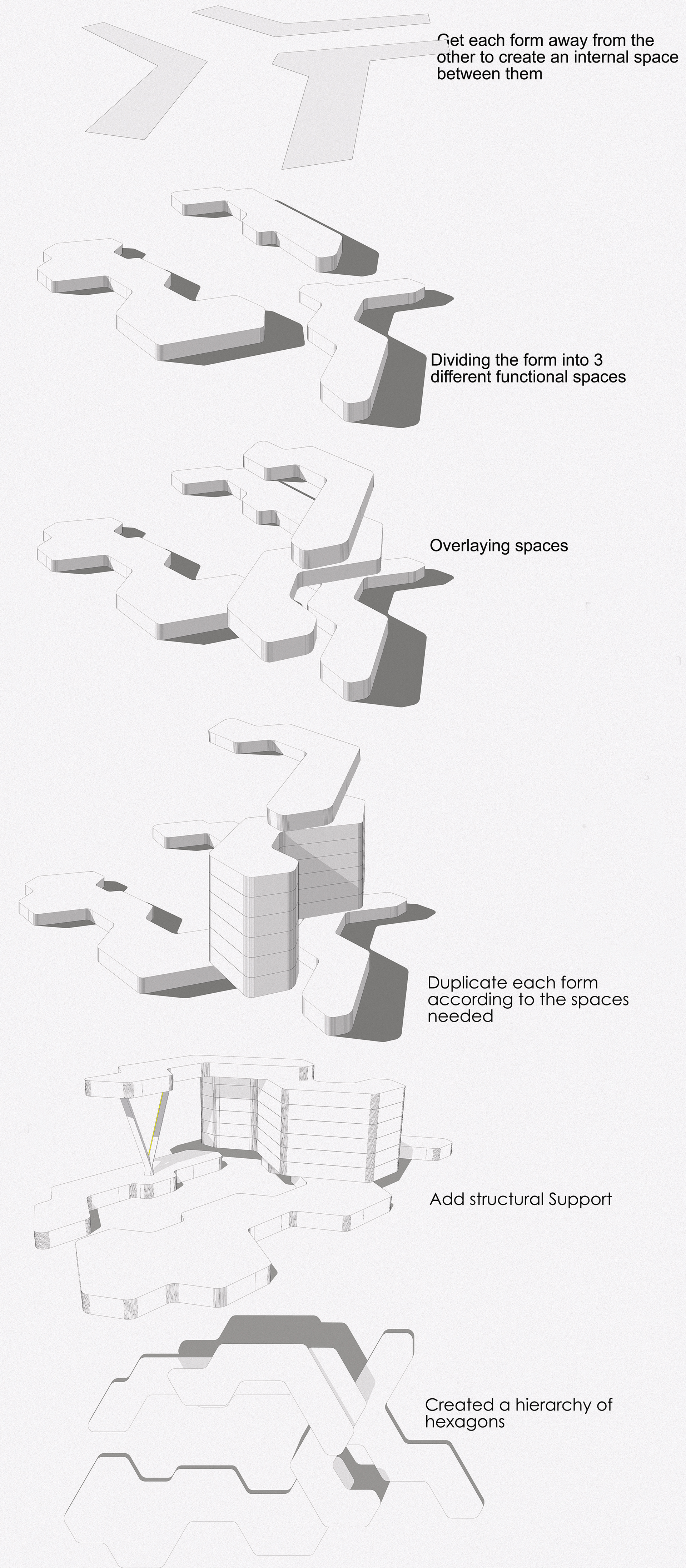 Get each form away from the other to create an internal space between them

Dividing the form into 3 different functional spaces

Overlaying spaces

Duplicate each form according to the spaces needed

Add structural Support

Created a hierarchy of hexagons