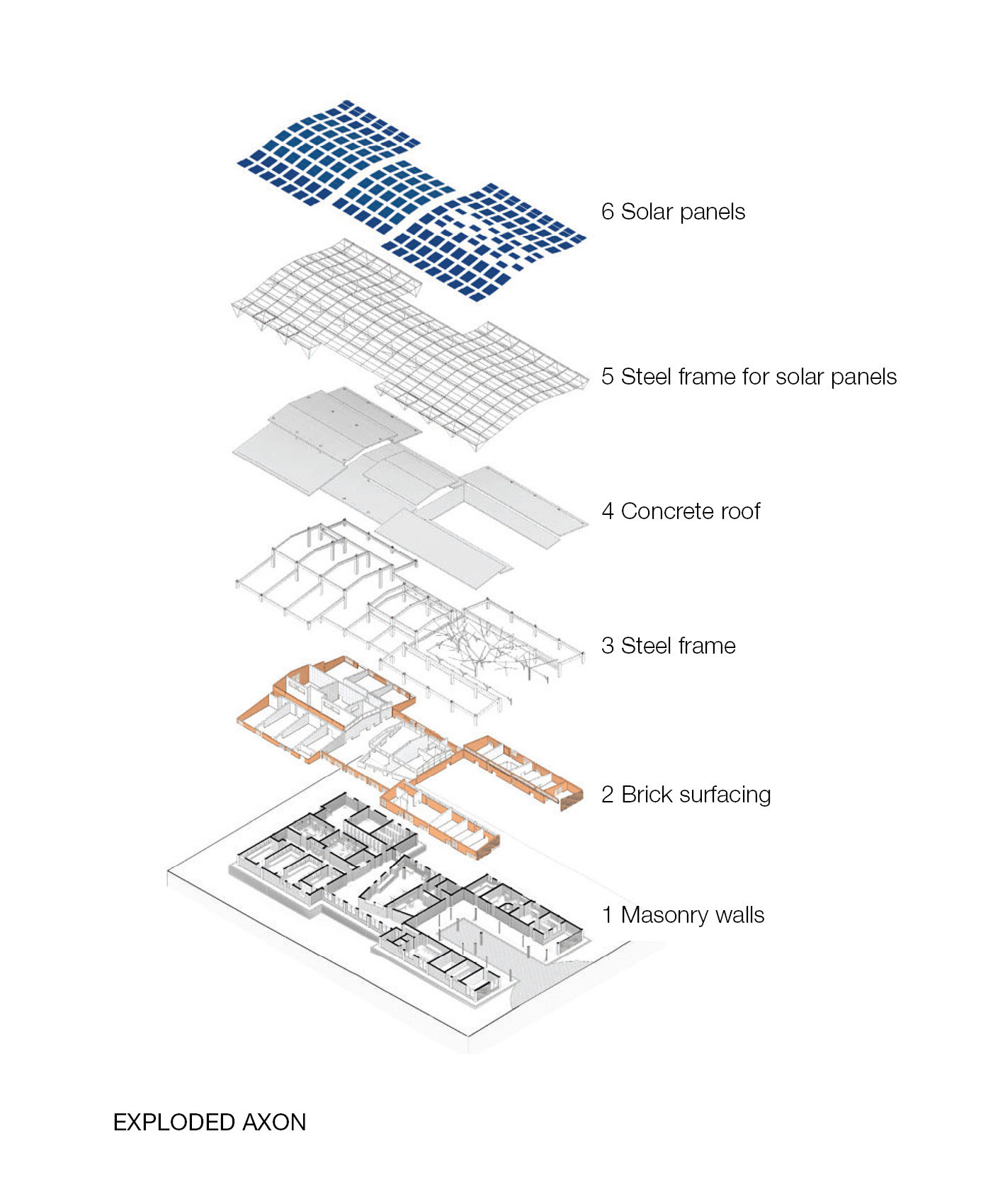 6 Solar panels

5 Steel frame for solar panels

4 Concrete roof

3 Steel frame

2 Brick surfacing

1 Masonry walls

EXPLODED AXON