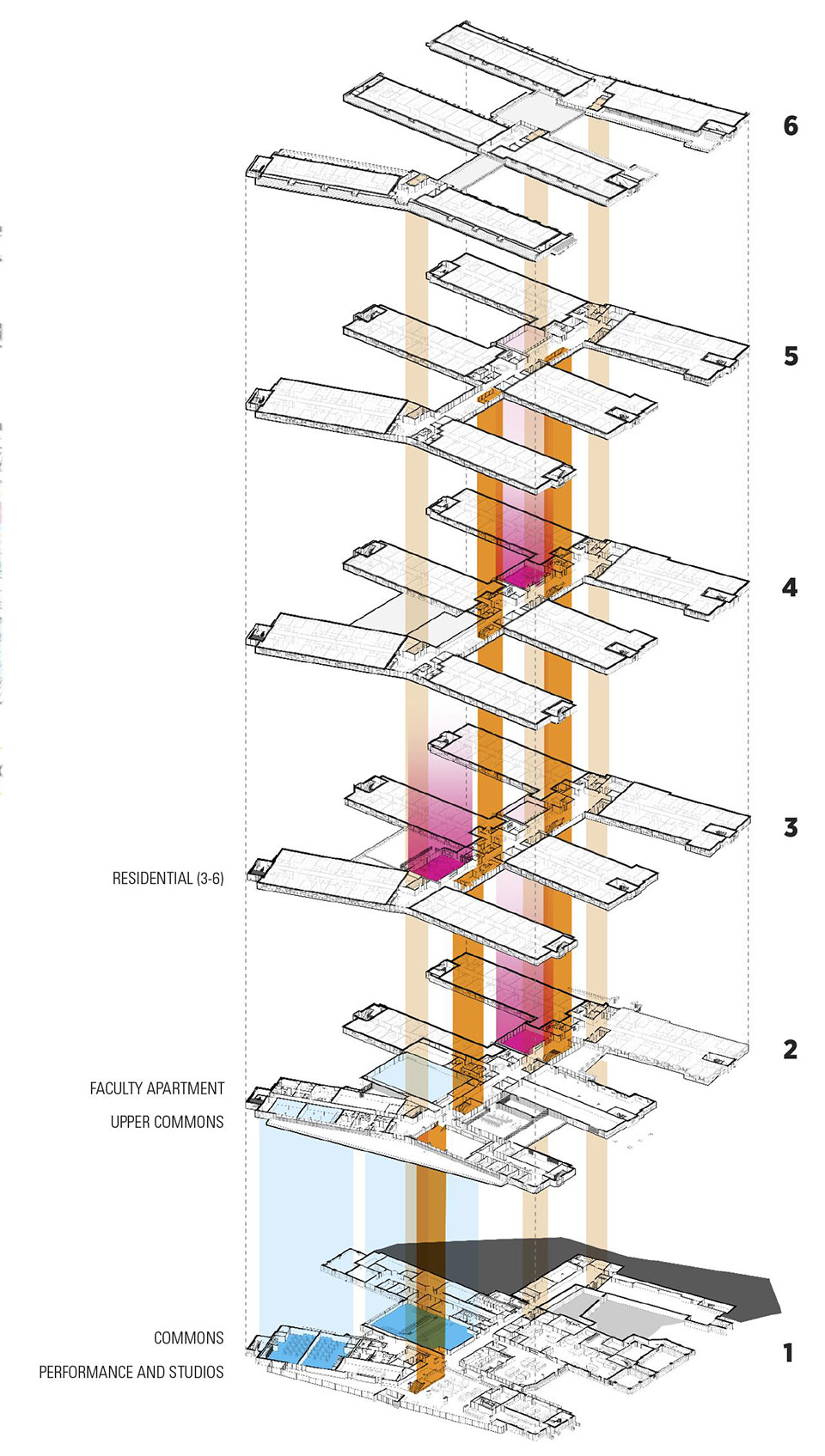 6

5

4

3

RESIDENTIAL (3-6)

2

FACULTY APARTMENT

UPPER COMMONS

COMMONS

PERFORMANCE AND STUDIOS

1