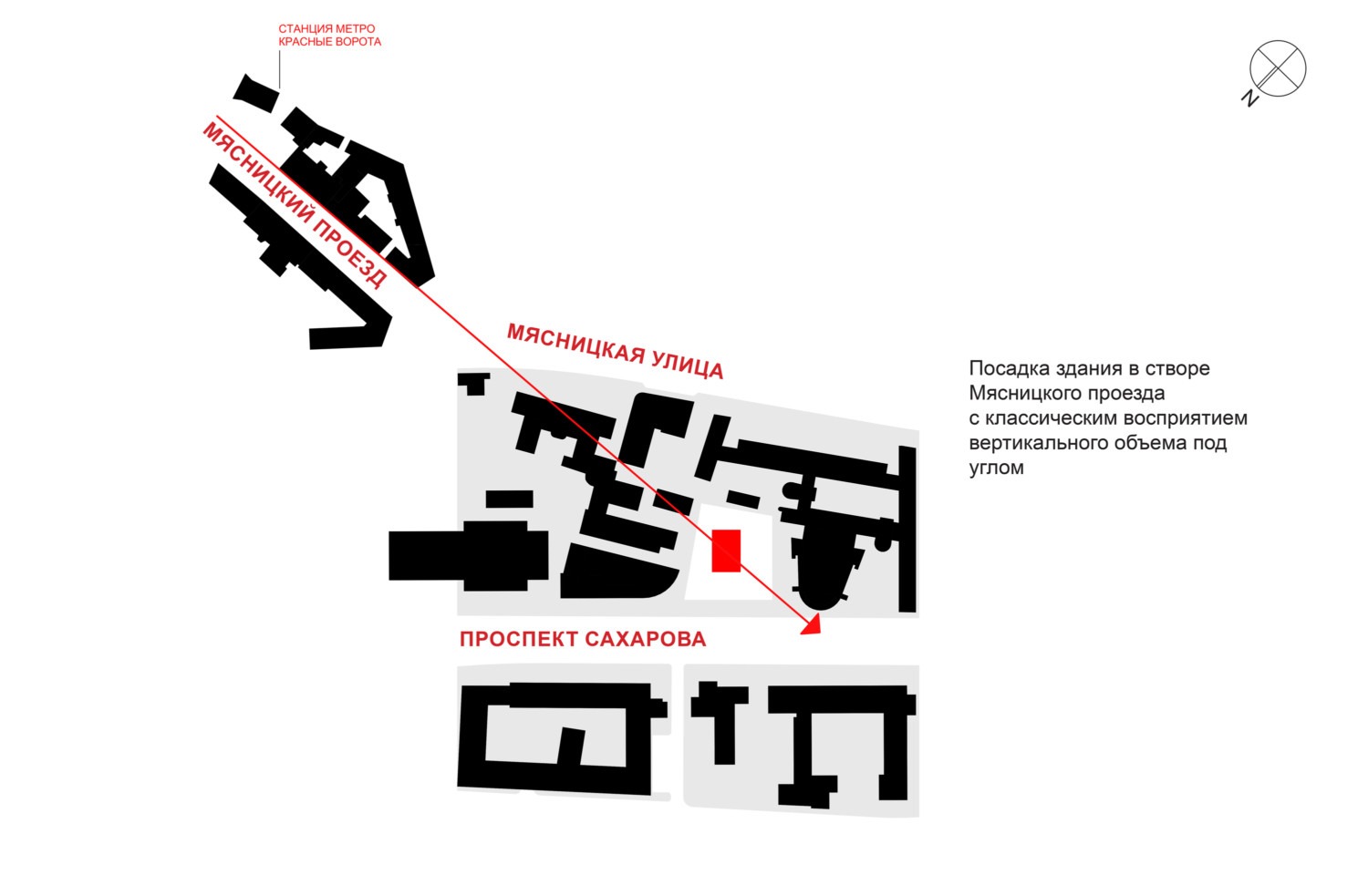 СТАНЦИЯ МЕТРО
КРАСНЫЕ ВОРОТА

N

МЯСНИЦКИЙ ПРОЕЗД

МЯСНИЦКАЯ УЛИЦА

Посадка здания в створе Мясницкого проезда с классическим восприятием вертикального объема под углом

ПРОСПЕКТ САХАРОВА