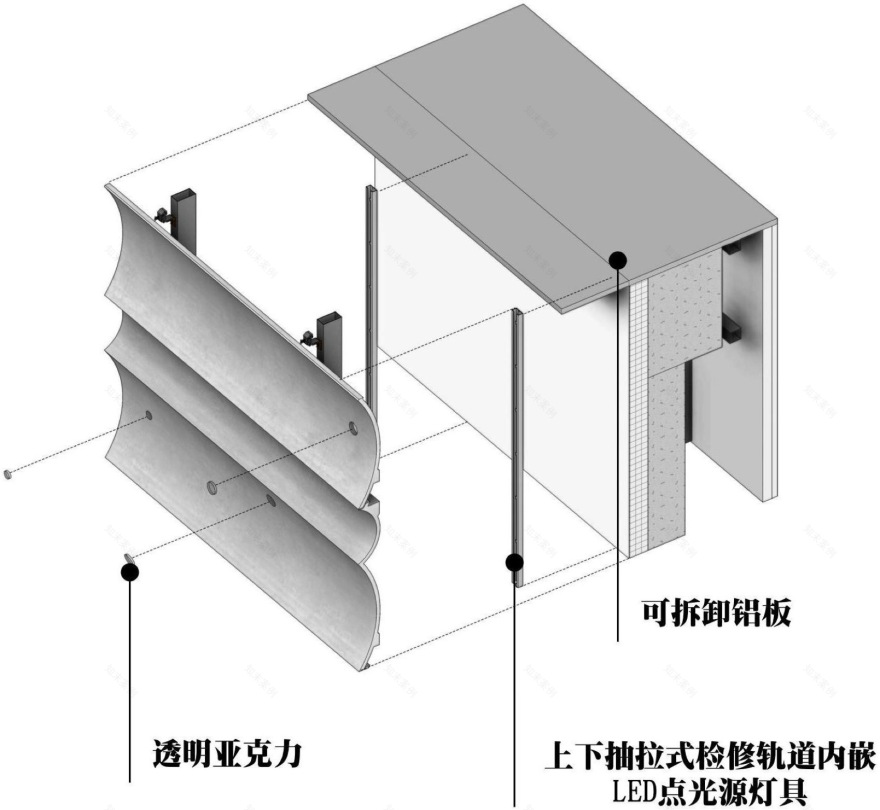 可拆卸铝板

透明亚克力

上下抽拉式检修轨道内嵌
LED点光源灯具