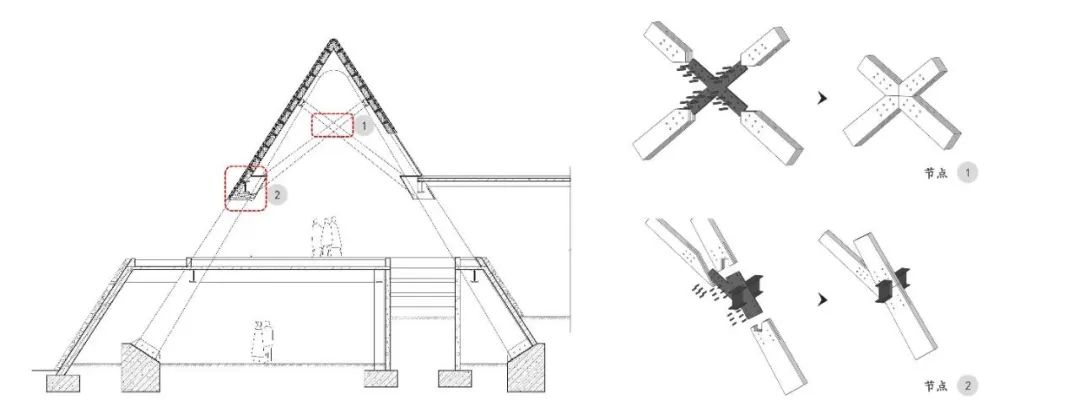 1
2
节点 1
节点 2