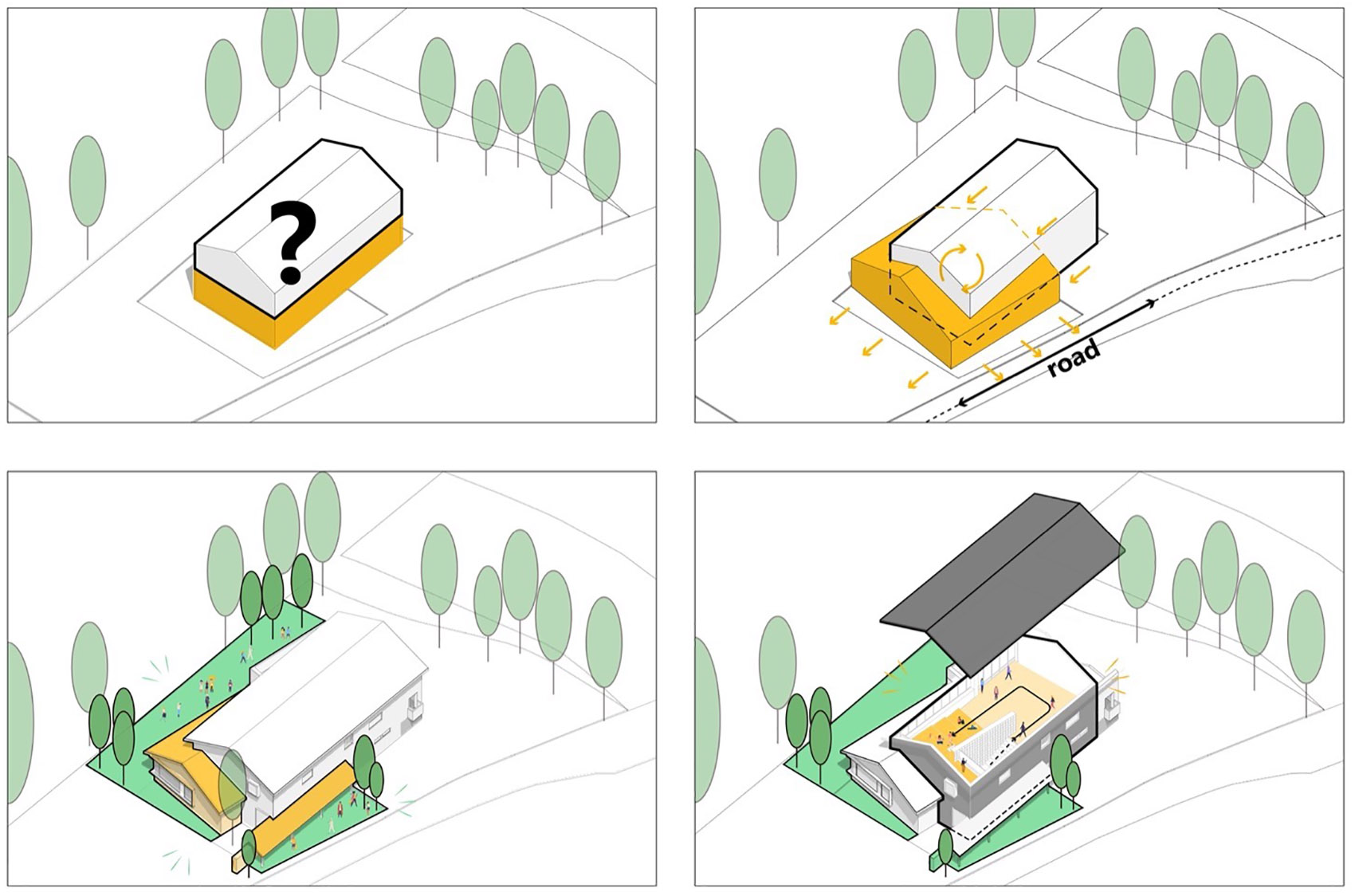 ?

road