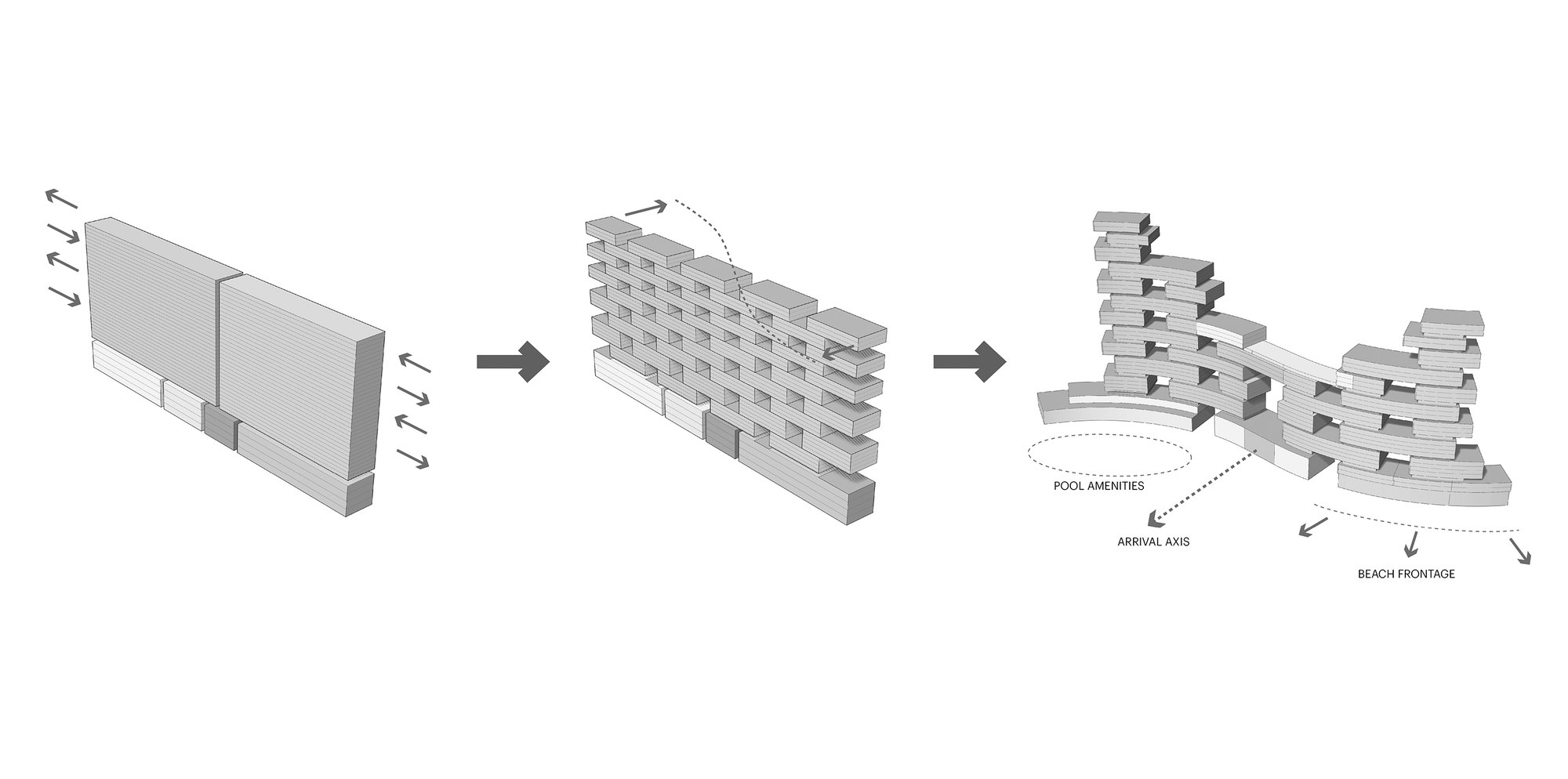 POOL AMENITIES

ARRIVAL AXIS

BEACH FRONTAGE