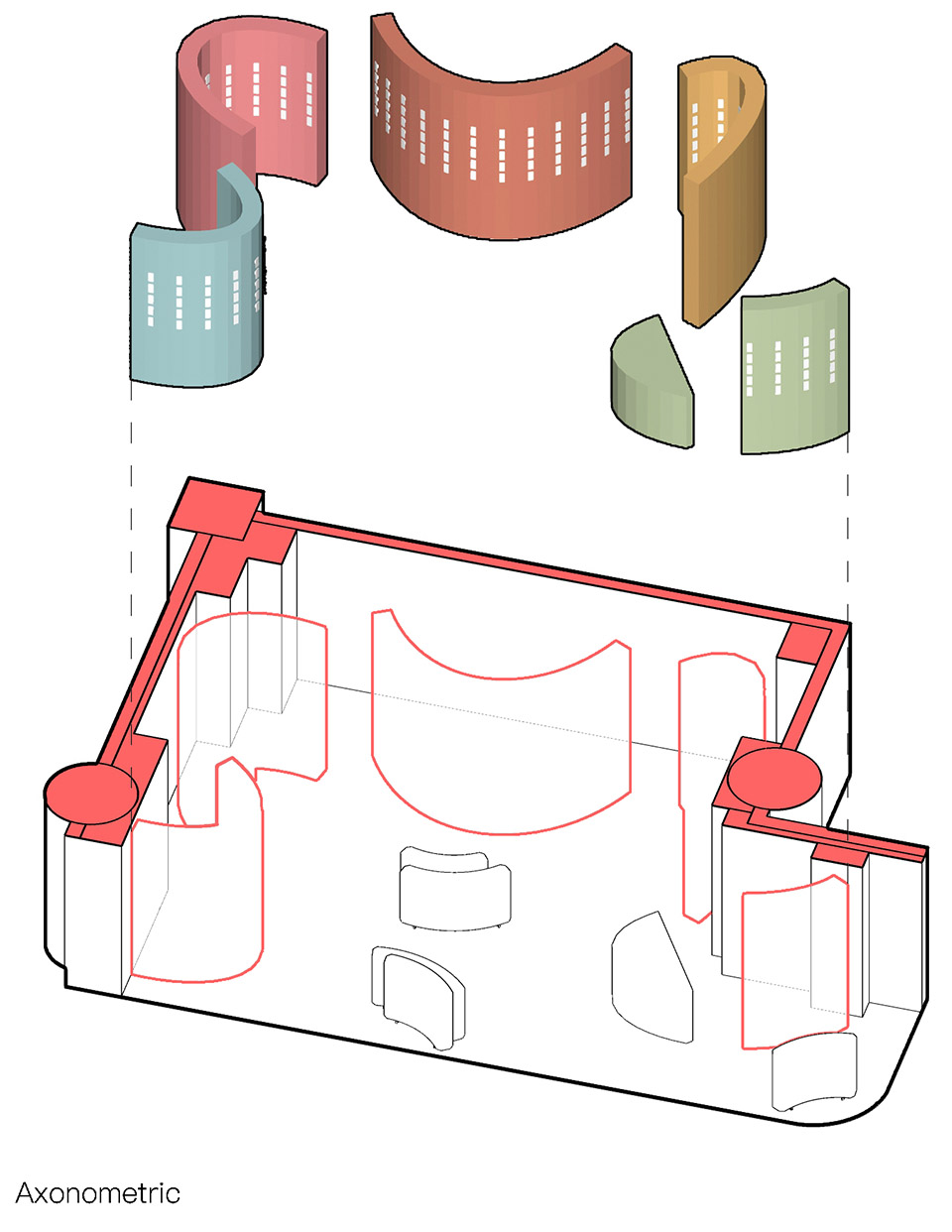 Axonometric