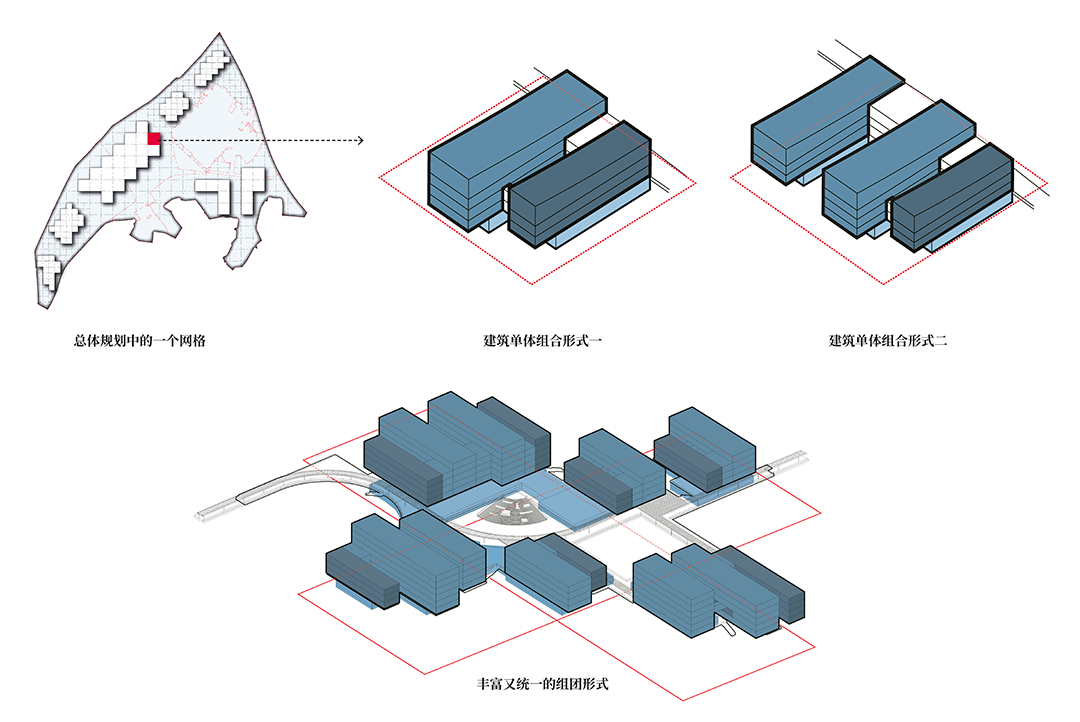 总体规划中的一个网格

建筑单体组合形式一

建筑单体组合形式二

丰富又统一的组团形式