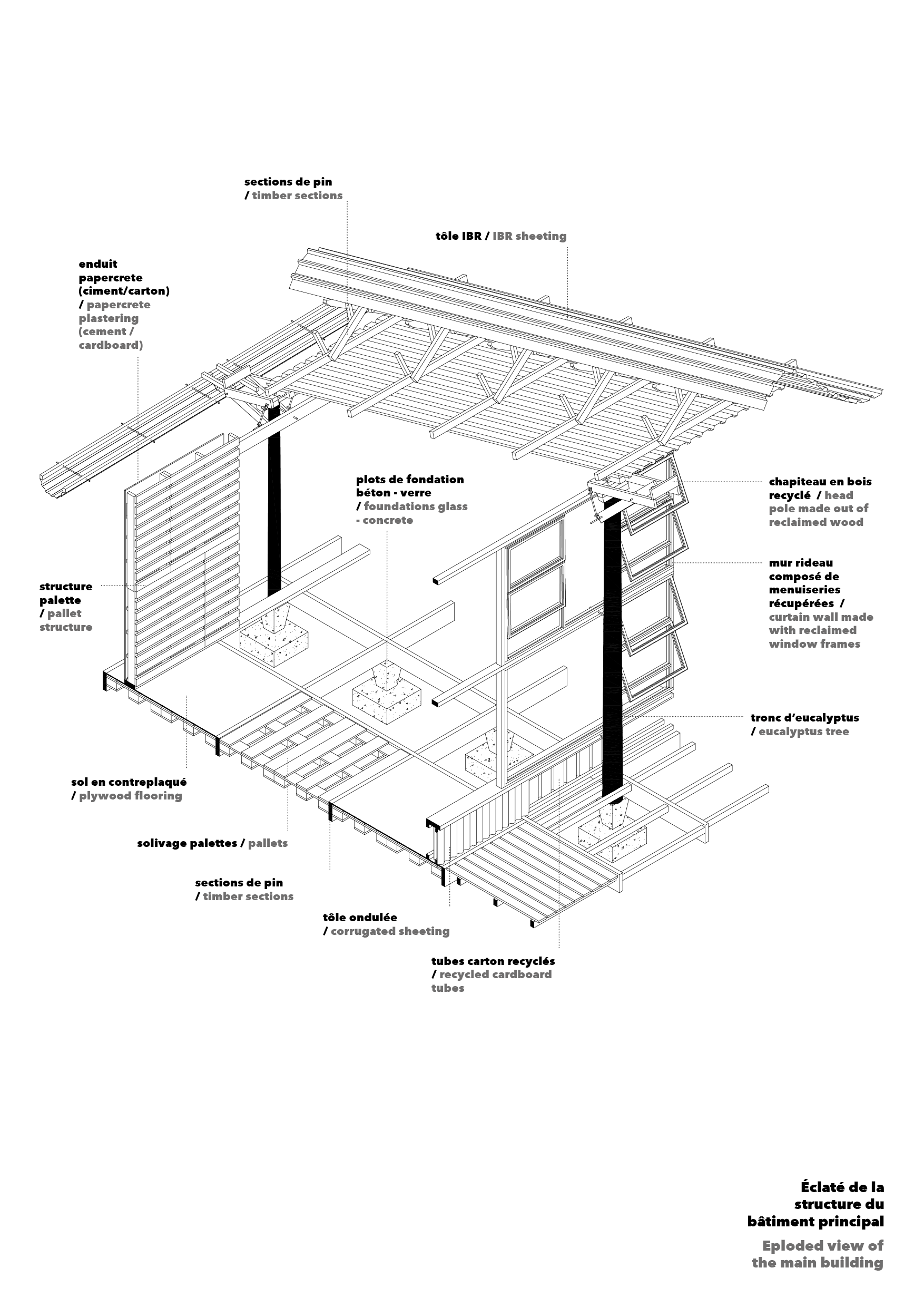 sections de pin
/ timber sections

tôle IBR / IBR sheeting

enduit papercrete (ciment/carton) / papercrete plastering (cement / cardboard)

plots de fondation béton - verre / foundations glass - concrete

chapiteau en bois recyclé / head pole made out of reclaimed wood

mur rideau composé de menuiseries récupérées / curtain wall made with reclaimed window frames

structure palette / pallet structure

tronc d'eucalyptus / eucalyptus tree

sol en contreplaqué / plywood flooring

solivage palettes / pallets

sections de pin / timber sections

tôle ondulée / corrugated sheeting

tubes carton recyclés / recycled cardboard tubes

Éclaté de la structure du bâtiment principal

Eploded view of the main building