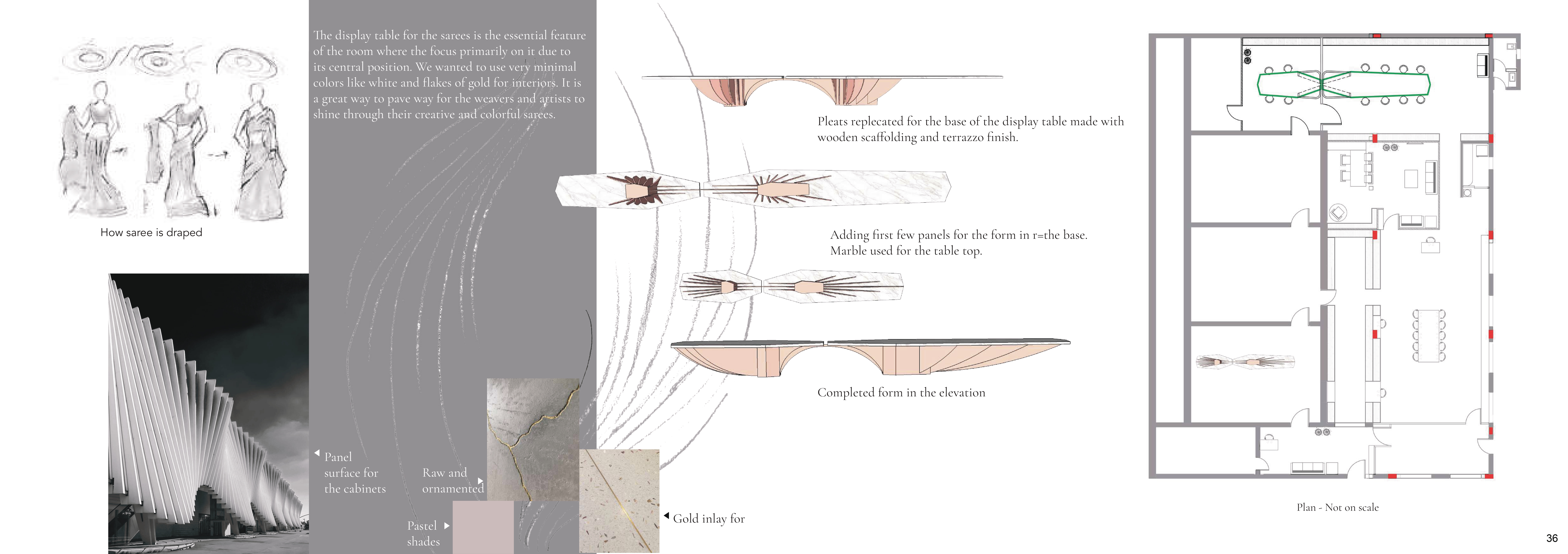 How saree is draped

The display table for the sarees is the essential feature of the room where the focus primarily on it due to its central position. We wanted to use very minimal colors like white and flakes of gold for interiors. It is a great way to pave way for the weavers and artists to shine through their creative and colorful sarees.

Panel surface for the cabinets

Raw and ornamented

Pastel shades

Gold inlay for

Pleats replecated for the base of the display table made with wooden scaffolding and terrazzo finish.

Adding first few panels for the form in r=the base. Marble used for the table top.

Completed form in the elevation

Plan - Not on scale

36