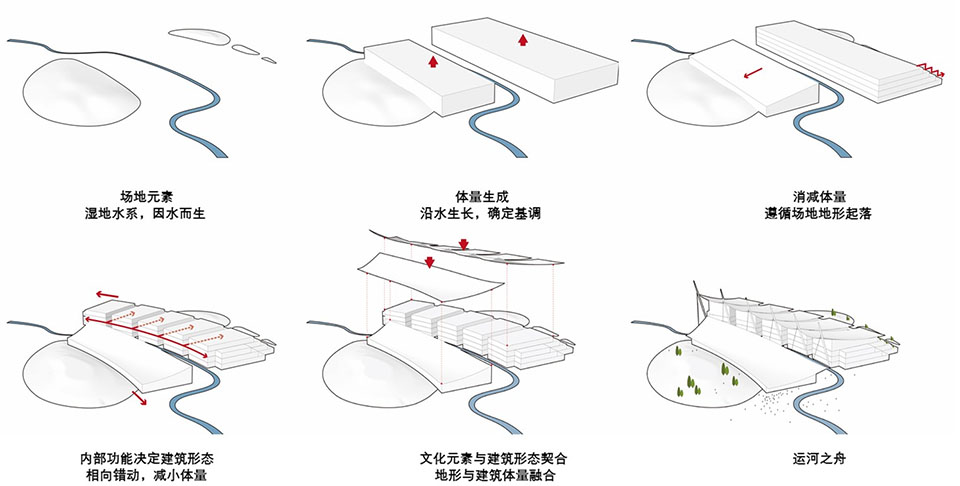 场地元素
湿地水系，因水而生

体量生成
沿水生长，确定基调

消减体量
遵循场地地形起落

内部功能决定建筑形态
相向错动，减小体量

文化元素与建筑形态契合
地形与建筑体量融合

运河之舟