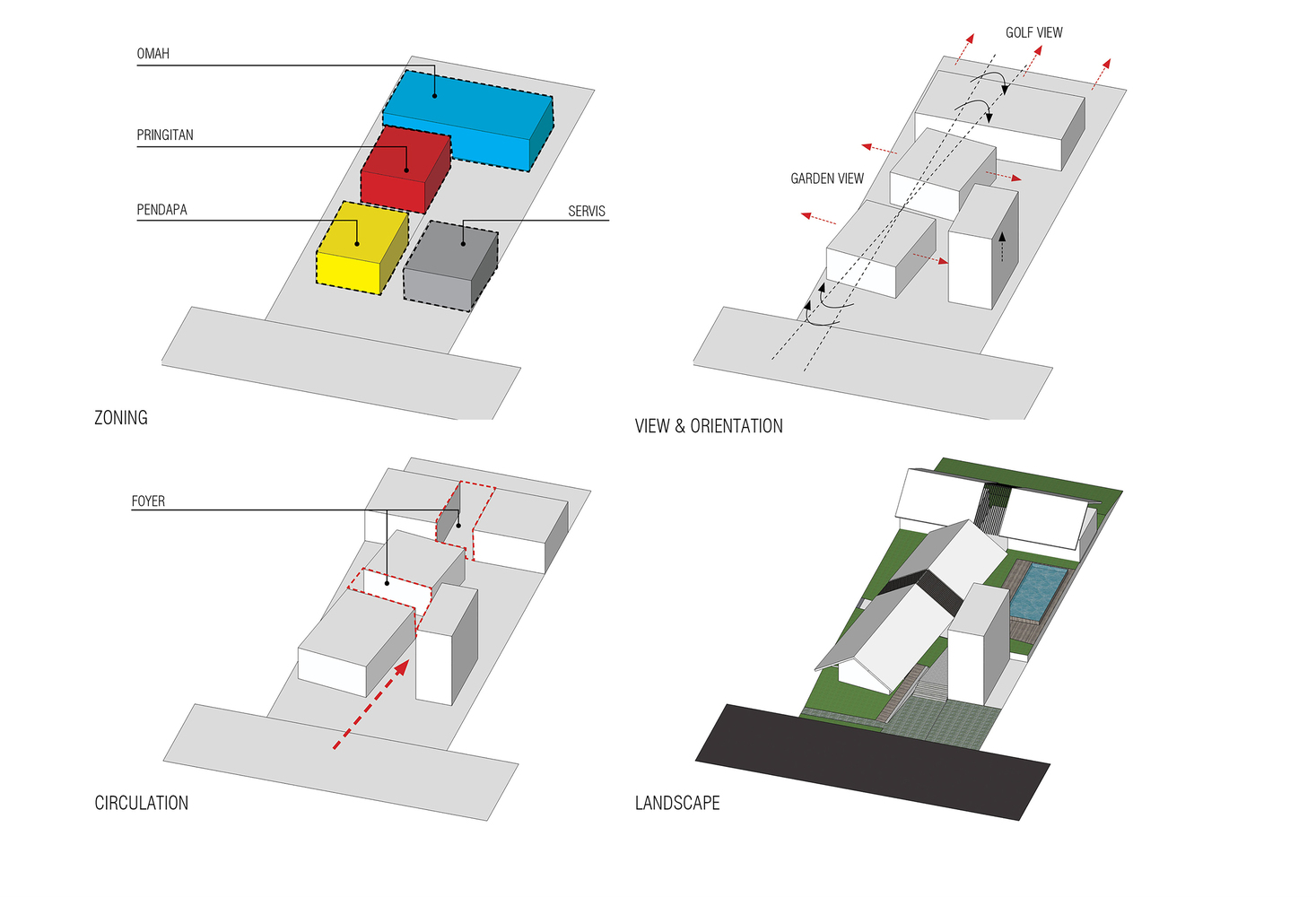 OMAH

PRINGITAN

PENDAPA

SERVIS

ZONING

GOLF VIEW

GARDEN VIEW

VIEW & ORIENTATION

FOYER

CIRCULATION

LANDSCAPE