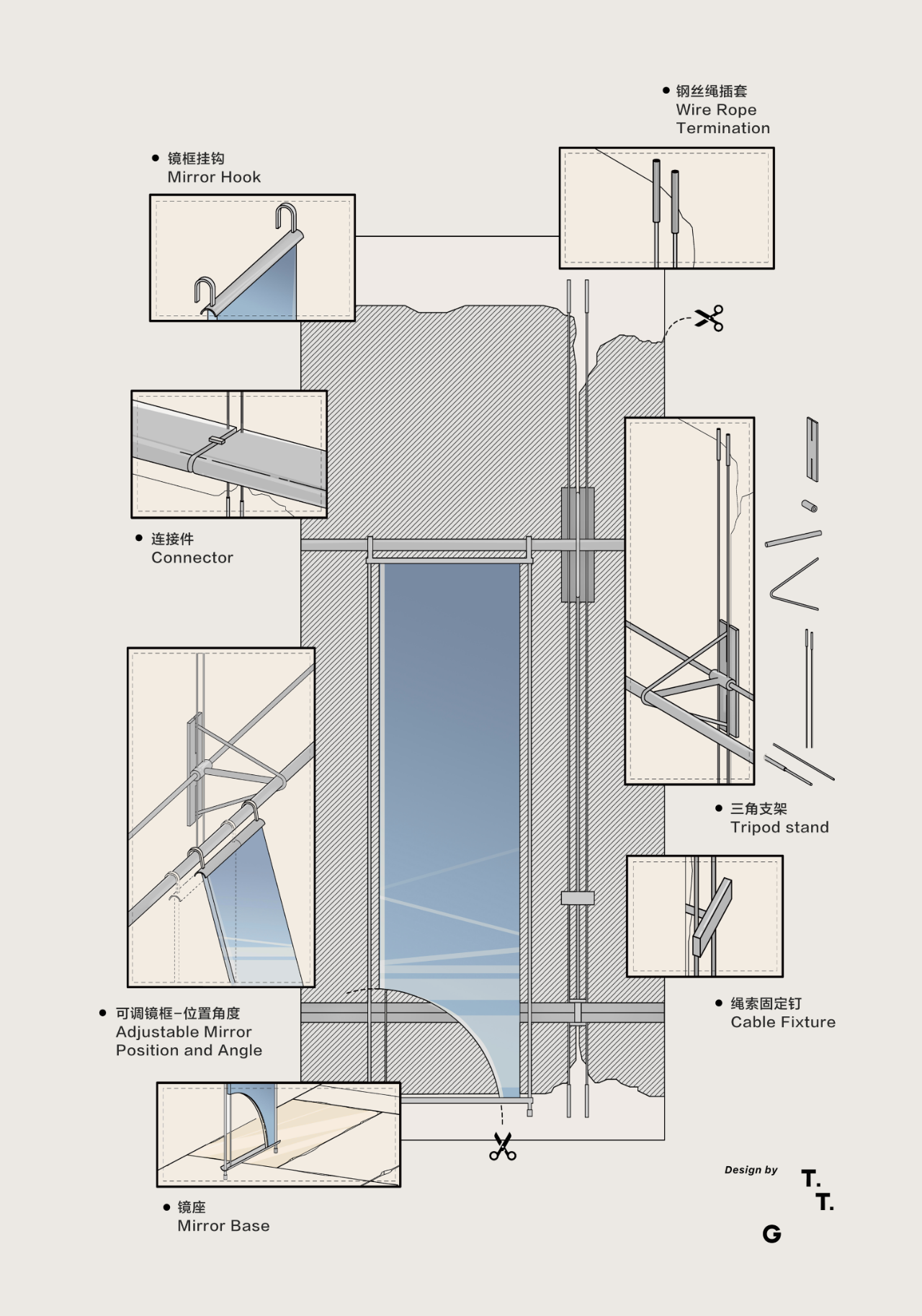 ● 钢丝绳插套
Wire Rope Termination

● 镜框挂钩
Mirror Hook

● 连接件
Connector

● 三角支架
Tripod stand

● 可调镜框–位置角度
Adjustable Mirror Position and Angle

● 绳索固定钉
Cable Fixture

● 镜座
Mirror Base

Design by

T.
T.
G