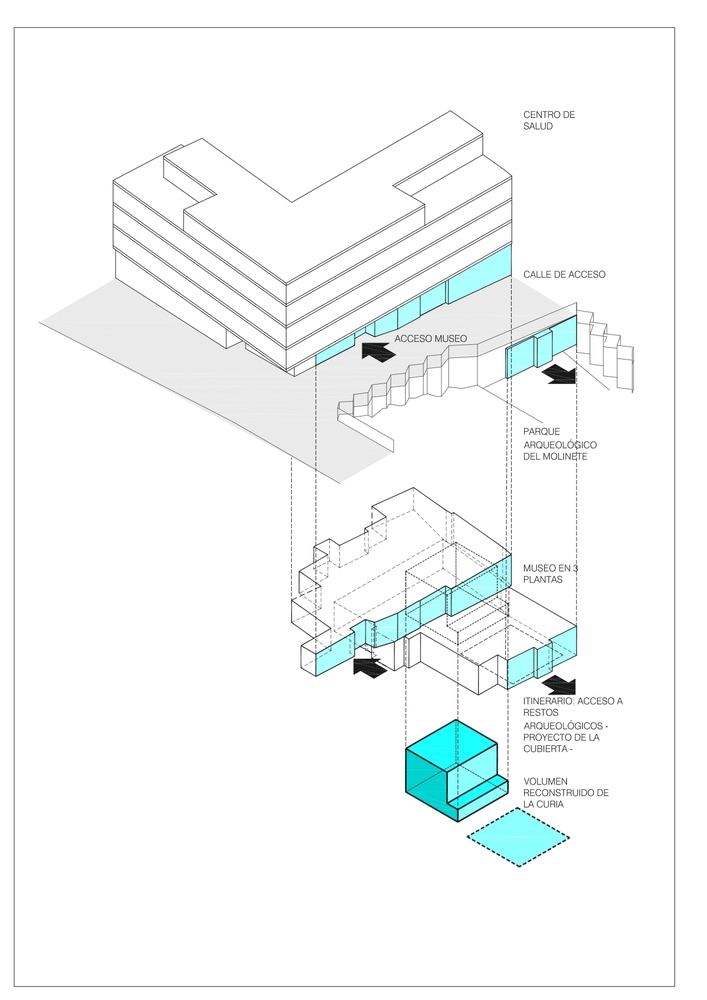 CENTRO DE SALUD

CALLE DE ACCESO

ACCESO MUSEO

PARQUE ARQUEOLÓGICO DEL MOLINETE

MUSEO EN 3 PLANTAS

ITINERARIO: ACCESO A RESTOS ARQUEOLÓGICOS - PROYECTO DE LA CUBIERTA -

VOLUMEN RECONSTRUIDO DE LA CURIA