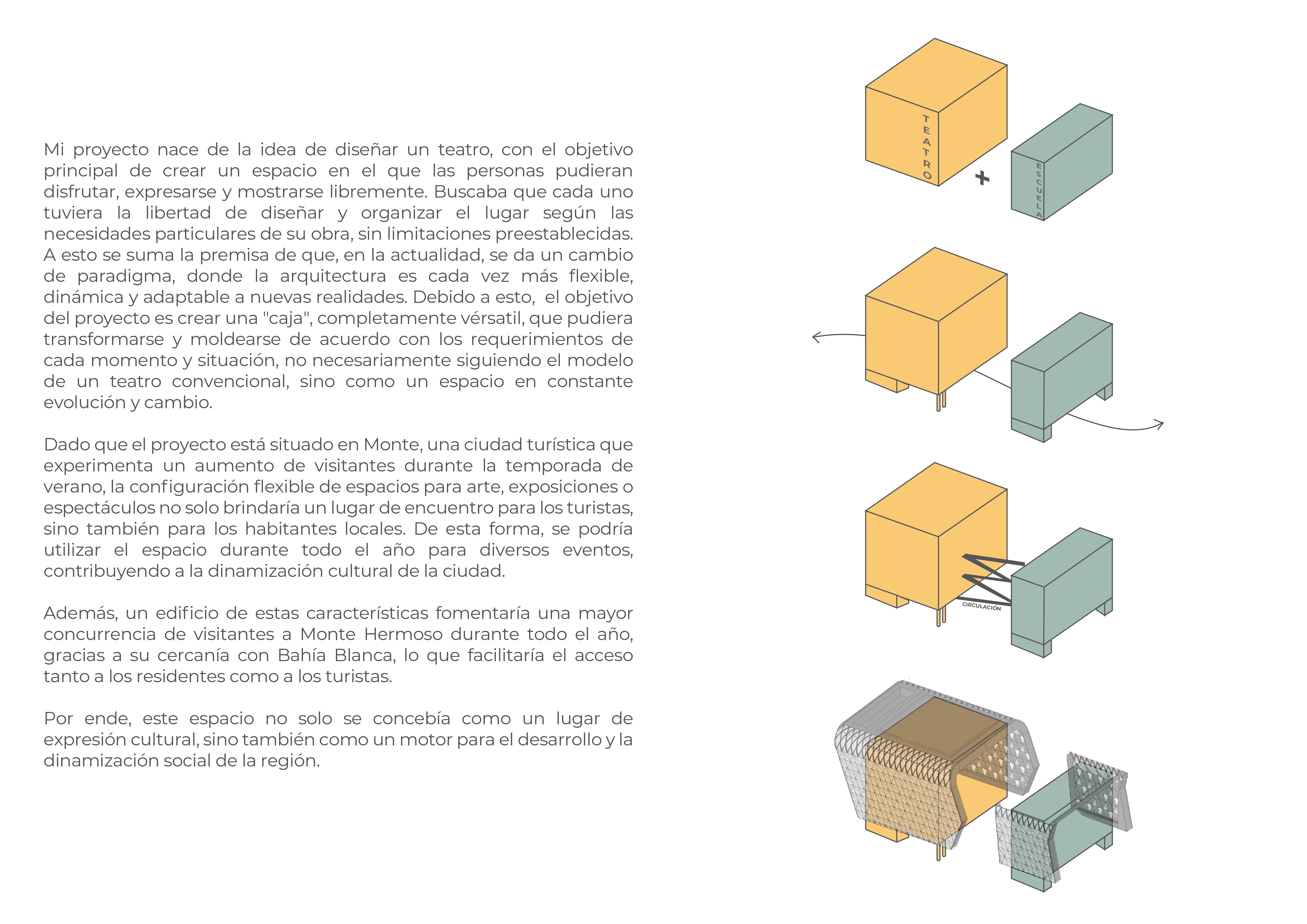 Mi proyecto nace de la idea de diseñar un teatro, con el objetivo principal de crear un espacio en el que las personas pudieran disfrutar, expresarse y mostrarse libremente. Buscaba que cada uno tuviera la libertad de diseñar y organizar el lugar según las necesidades particulares de su obra, sin limitaciones preestablecidas. A esto se suma la premisa de que, en la actualidad, se da un cambio de paradigma, donde la arquitectura es cada vez más flexible, dinámica y adaptable a nuevas realidades. Debido a esto, el objetivo del proyecto es crear una "caja", completamente vérsatil, que pudiera transformarse y moldearse de acuerdo con los requerimientos de cada momento y situación, no necesariamente siguiendo el modelo de un teatro convencional, sino como un espacio en constante evolución y cambio.

Dado que el proyecto está situado en Monte, una ciudad turística que experimenta un aumento de visitantes durante la temporada de verano, la configuración flexible de espacios para arte, exposiciones o espectáculos no solo brindaría un lugar de encuentro para los turistas, sino también para los habitantes locales. De esta forma, se podría utilizar el espacio durante todo el año para diversos eventos, contribuyendo a la dinamización cultural de la ciudad.

Además, un edificio de estas características fomentaría una mayor concurrencia de visitantes a Monte Hermoso durante todo el año, gracias a su cercanía con Bahía Blanca, lo que facilitaría el acceso tanto a los residentes como a los turistas.

Por ende, este espacio no solo se concebía como un lugar de expresión cultural, sino también como un motor para el desarrollo y la dinamización social de la región.

TEATRO
+
ESCUELA

CIRCULACIÓN