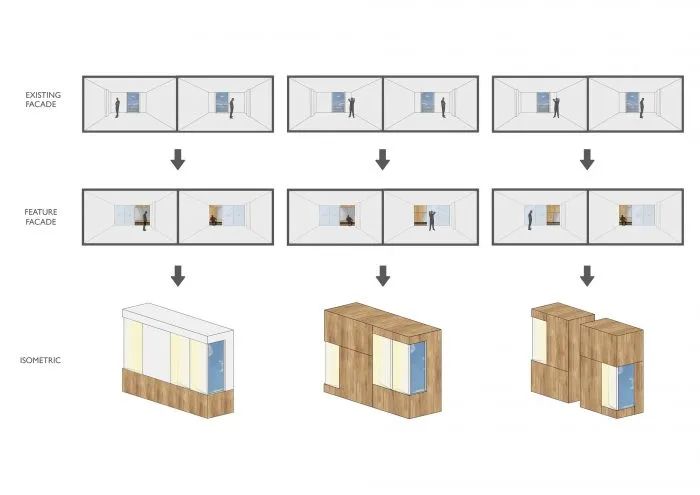 EXISTING FACADE

FEATURE FACADE

ISOMETRIC