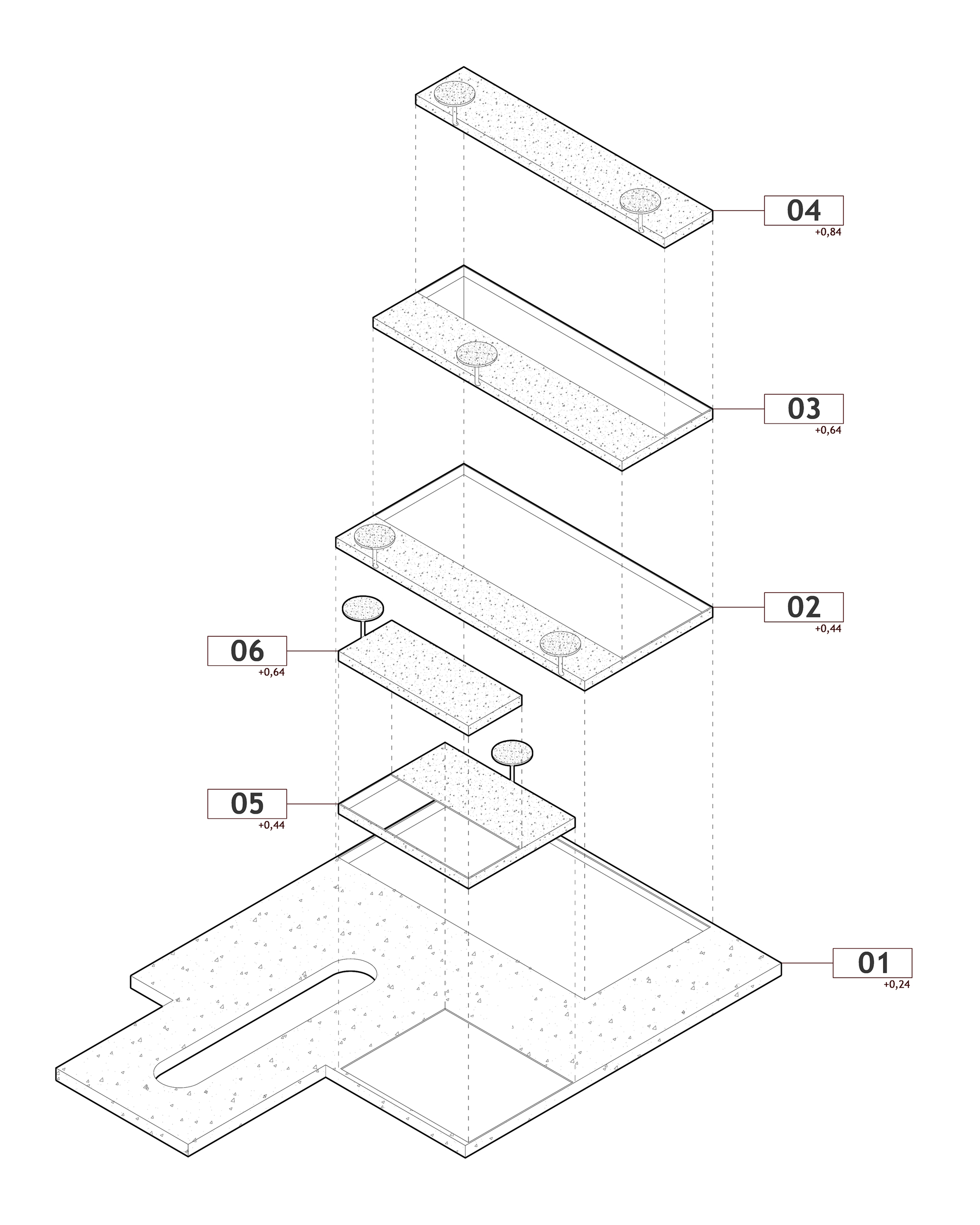 04
+0,84

03
+0,64

02
+0,44

06
+0,64

05
+0,44

01
+0,24