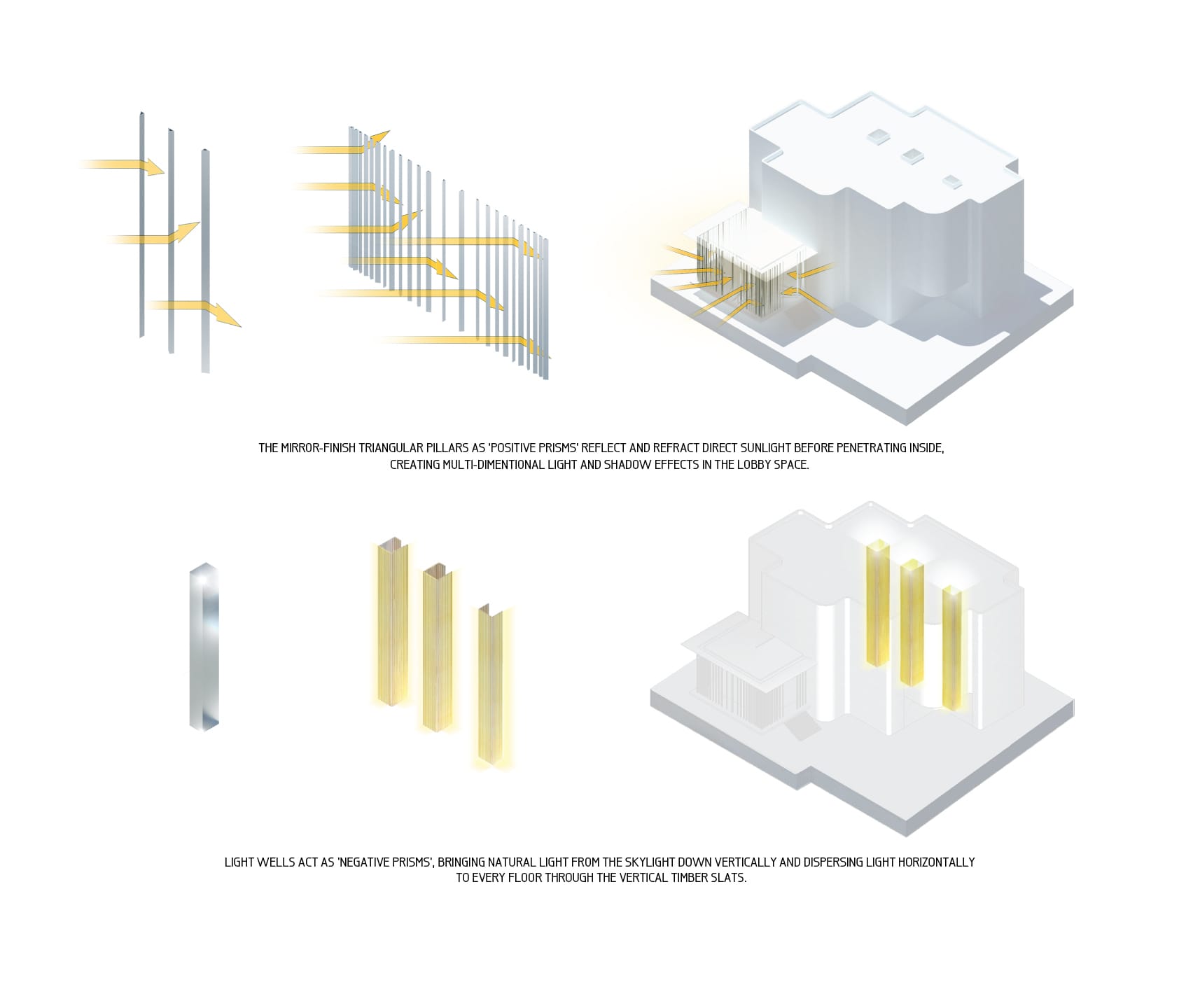 THE MIRROR-FINISH TRIANGULAR PILLARS AS 'POSITIVE PRISMS' REFLECT AND REFRACT DIRECT SUNLIGHT BEFORE PENETRATING INSIDE, CREATING MULTI-DIMENTIONAL LIGHT AND SHADOW EFFECTS IN THE LOBBY SPACE.

LIGHT WELLS ACT AS 'NEGATIVE PRISMS', BRINGING NATURAL LIGHT FROM THE SKYLIGHT DOWN VERTICALLY AND DISPERSING LIGHT HORIZONTALLY TO EVERY FLOOR THROUGH THE VERTICAL TIMBER SLATS.