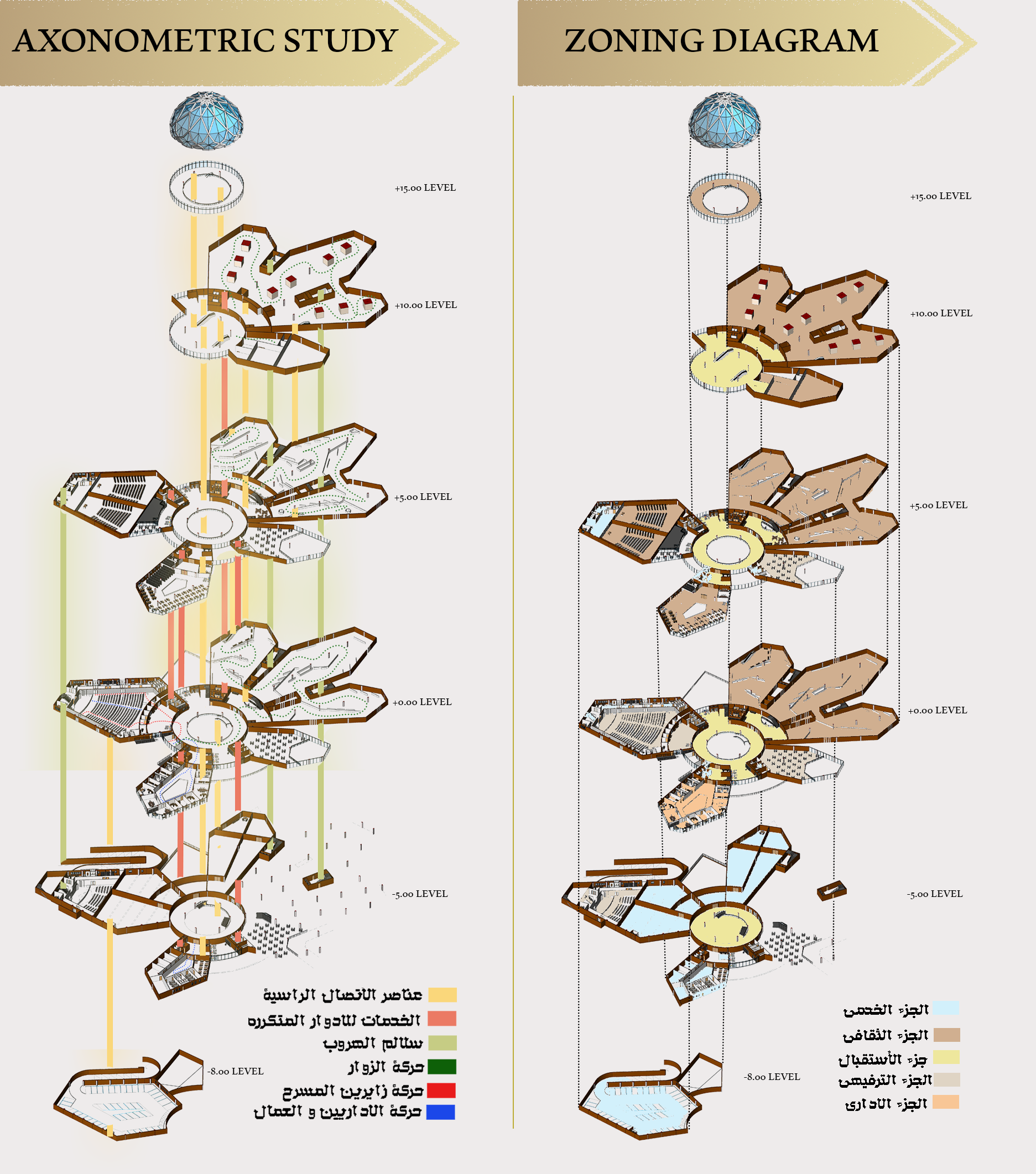 AXONOMETRIC STUDY

+15.00 LEVEL

+10.00 LEVEL

+5.00 LEVEL

+0.00 LEVEL

-5.00 LEVEL

-8.00 LEVEL

عناصر الاتصال الراسية
الخدمات للادوار المتكرره
سلالم الهروب
حركة الزوار
حركة زايرين المسرح
حركة الاداريين و العمال

ZONING DIAGRAM

+15.00 LEVEL

+10.00 LEVEL

+5.00 LEVEL

+0.00 LEVEL

-5.00 LEVEL

-8.00 LEVEL

الجزء الخدمى
الجزء الثقافى
جزء الأستقبال
الجزء الترفيهى
الجزء الادارى