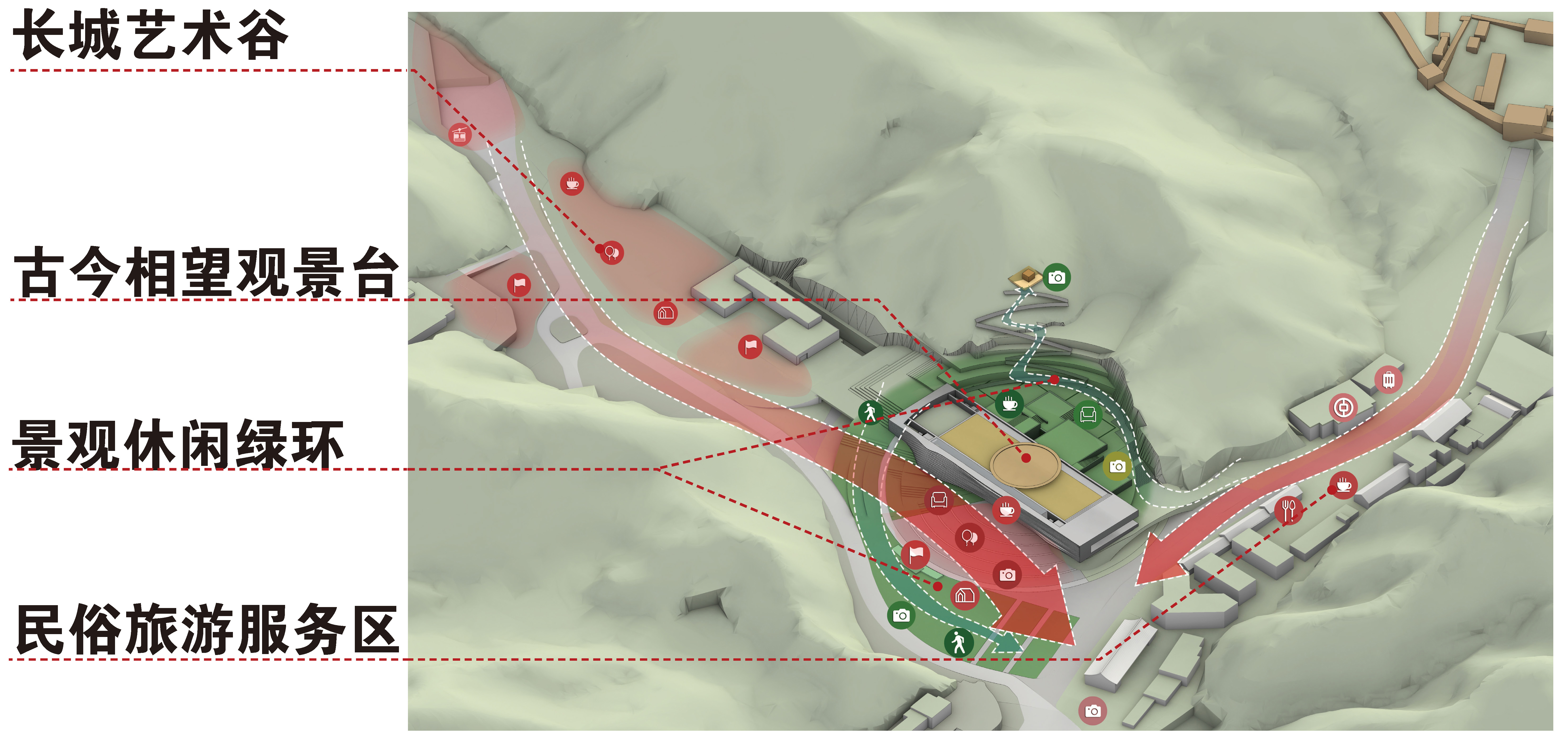 长城艺术谷

古今相望观景台

景观休闲绿环

民俗旅游服务区