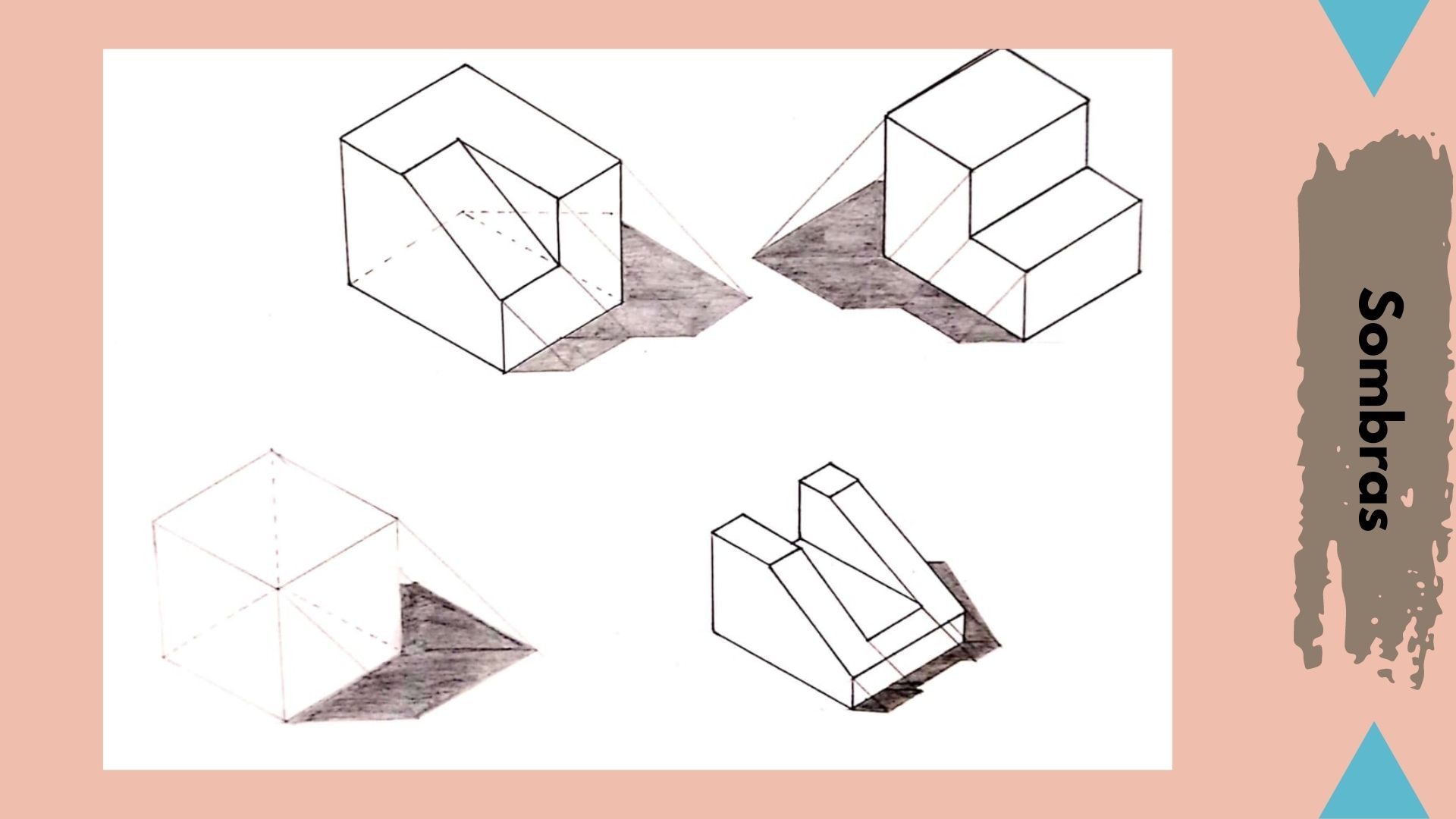 Sombras