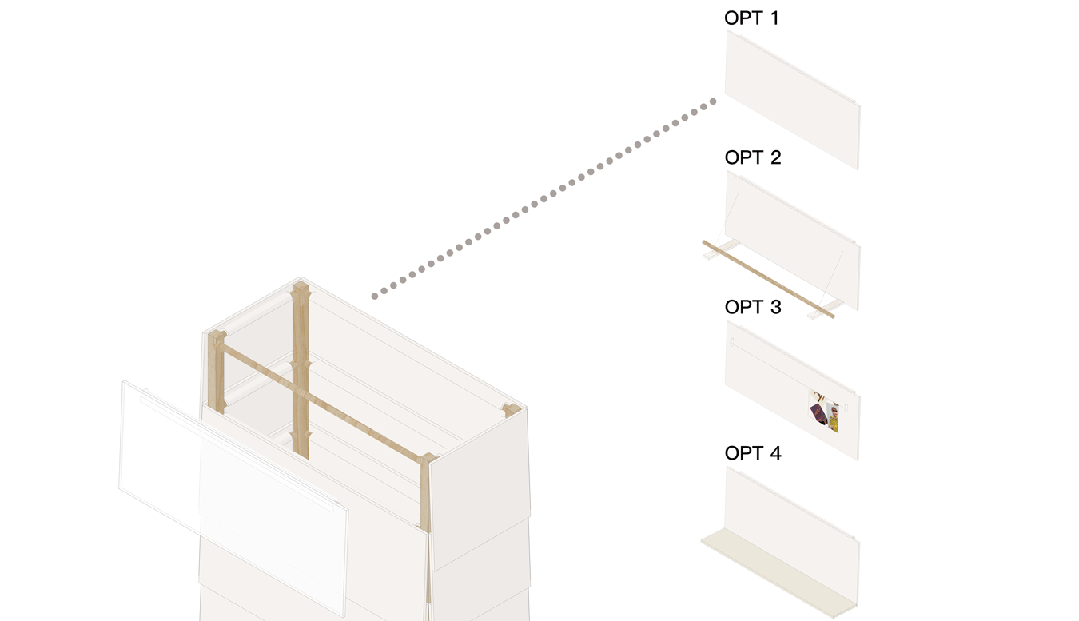 OPT 1

OPT 2

OPT 3

OPT 4